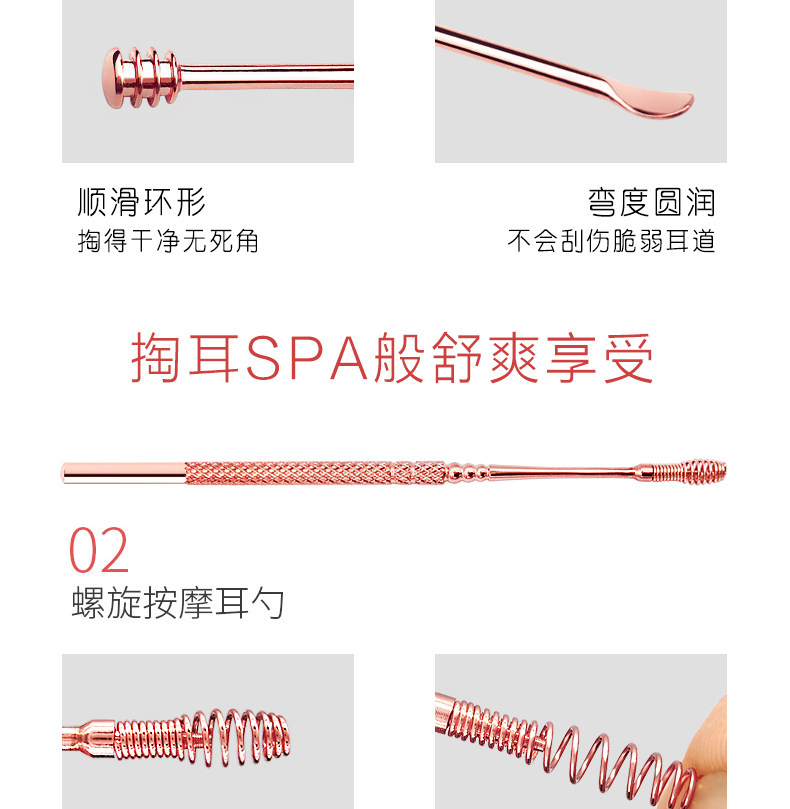 顺滑环形
掏得干净无死角

弯度圆润
不会刮伤脆弱耳道

掏耳SPA般舒爽享受

02
螺旋按摩耳勺