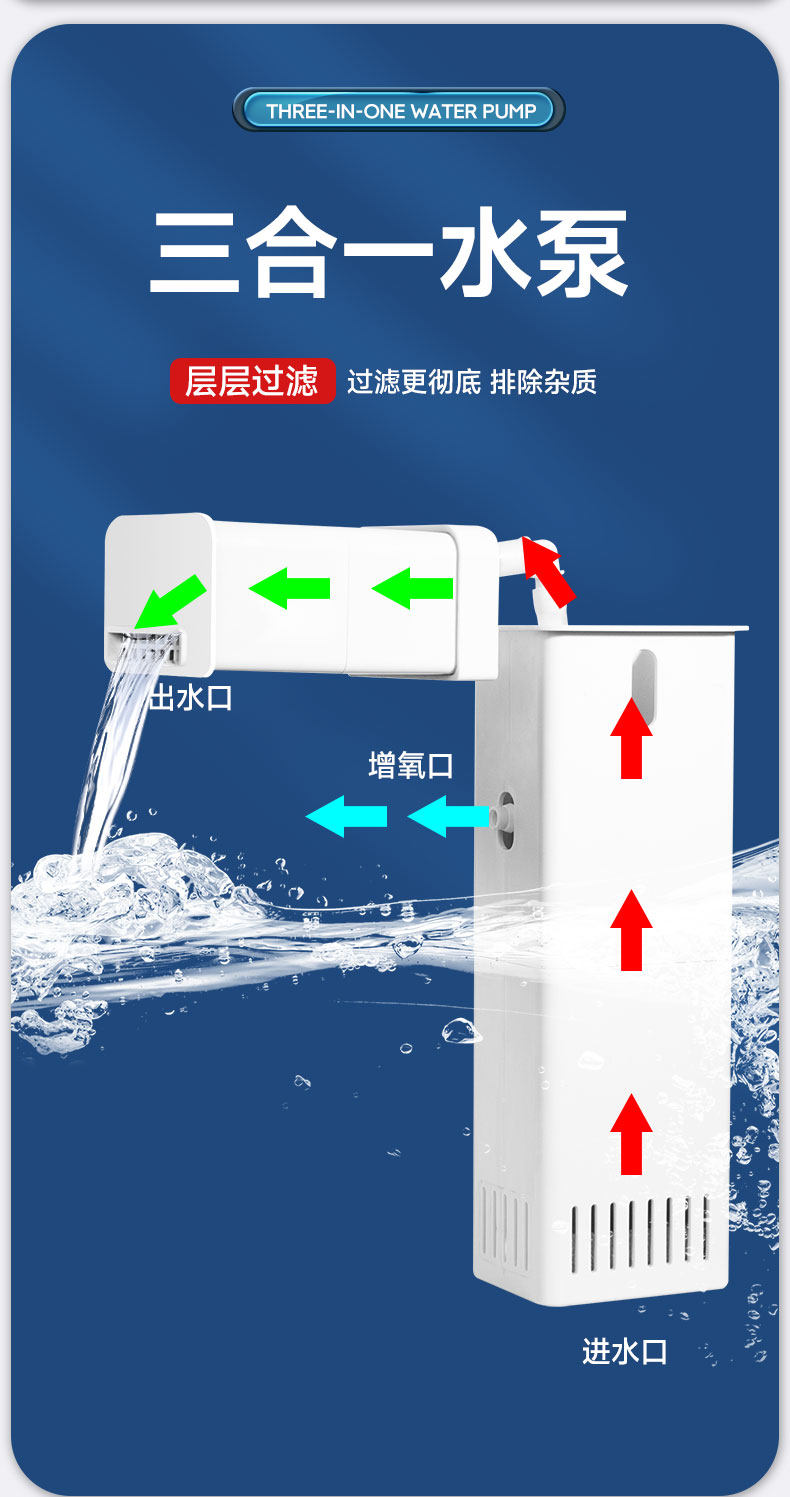 THREE-IN-ONE WATER PUMP

三合一水泵

层层过滤 过滤更彻底 排除杂质

出水口

增氧口

进水口