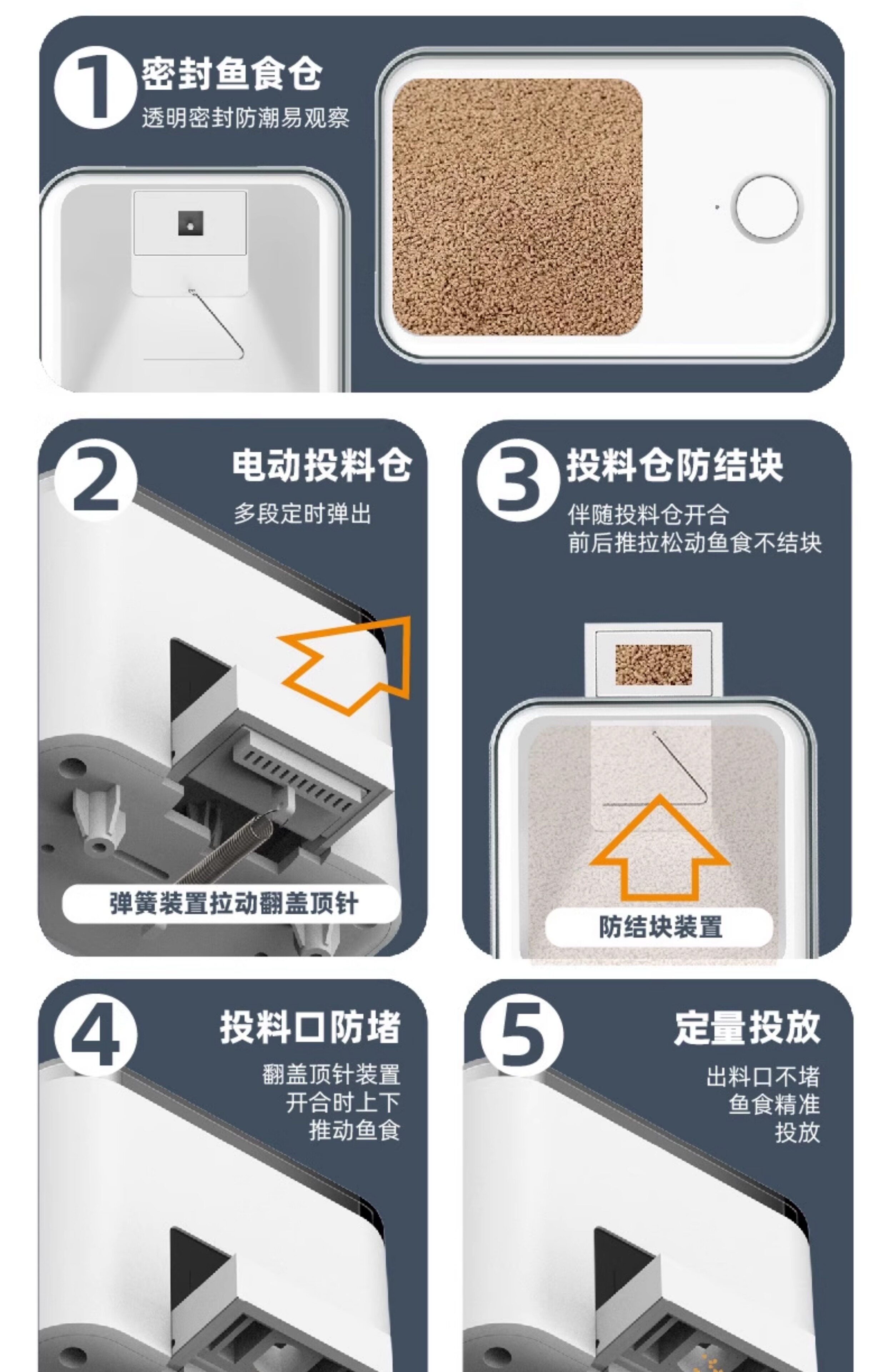 1 密封鱼食仓
透明密封防潮易观察

2 电动投料仓
多段定时弹出

弹簧装置拉动翻盖顶针

3 投料仓防结块
伴随投料仓开合
前后推拉松动鱼食不结块

防结块装置

4 投料口防堵
翻盖顶针装置
开合时上下
推动鱼食

5 定量投放
出料口不堵
鱼食精准
投放