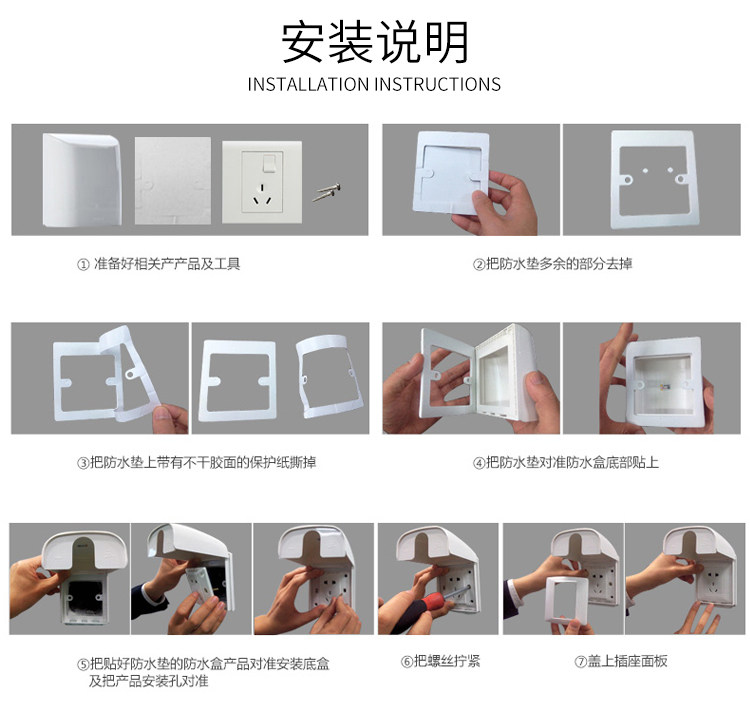 安装说明
INSTALLATION INSTRUCTIONS

① 准备好相关产产品及工具

②把防水垫多余的部分去掉

③把防水垫上带有不干胶面的保护纸撕掉

④把防水垫对准防水盒底部贴上

⑤把贴好防水垫的防水盒产品对准安装底盒及把产品安装孔对准

⑥把螺丝拧紧

⑦盖上插座面板