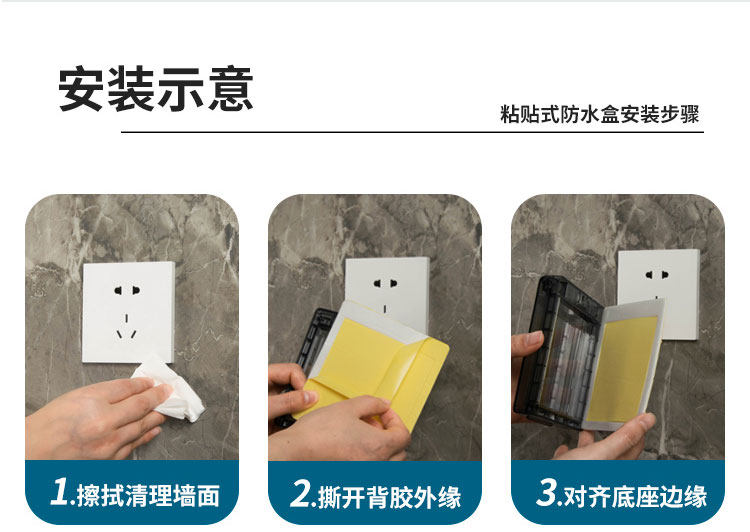 安装示意

粘贴式防水盒安装步骤

1.擦拭清理墙面

2.撕开背胶外缘

3.对齐底座边缘