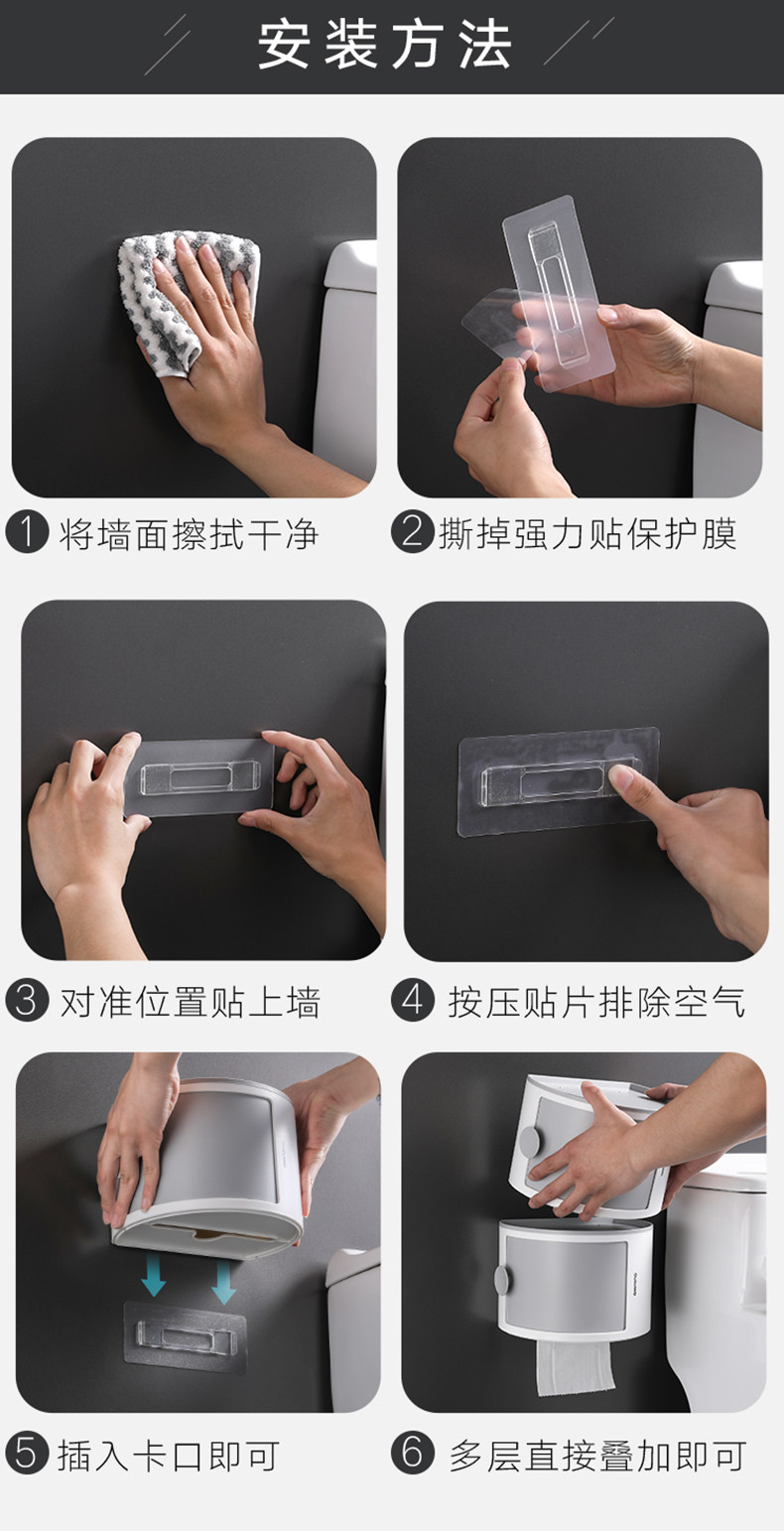 安装方法

1 将墙面擦拭干净

2 撕掉强力贴保护膜

3 对准位置贴上墙

4 按压贴片排除空气

5 插入卡口即可

6 多层直接叠加即可