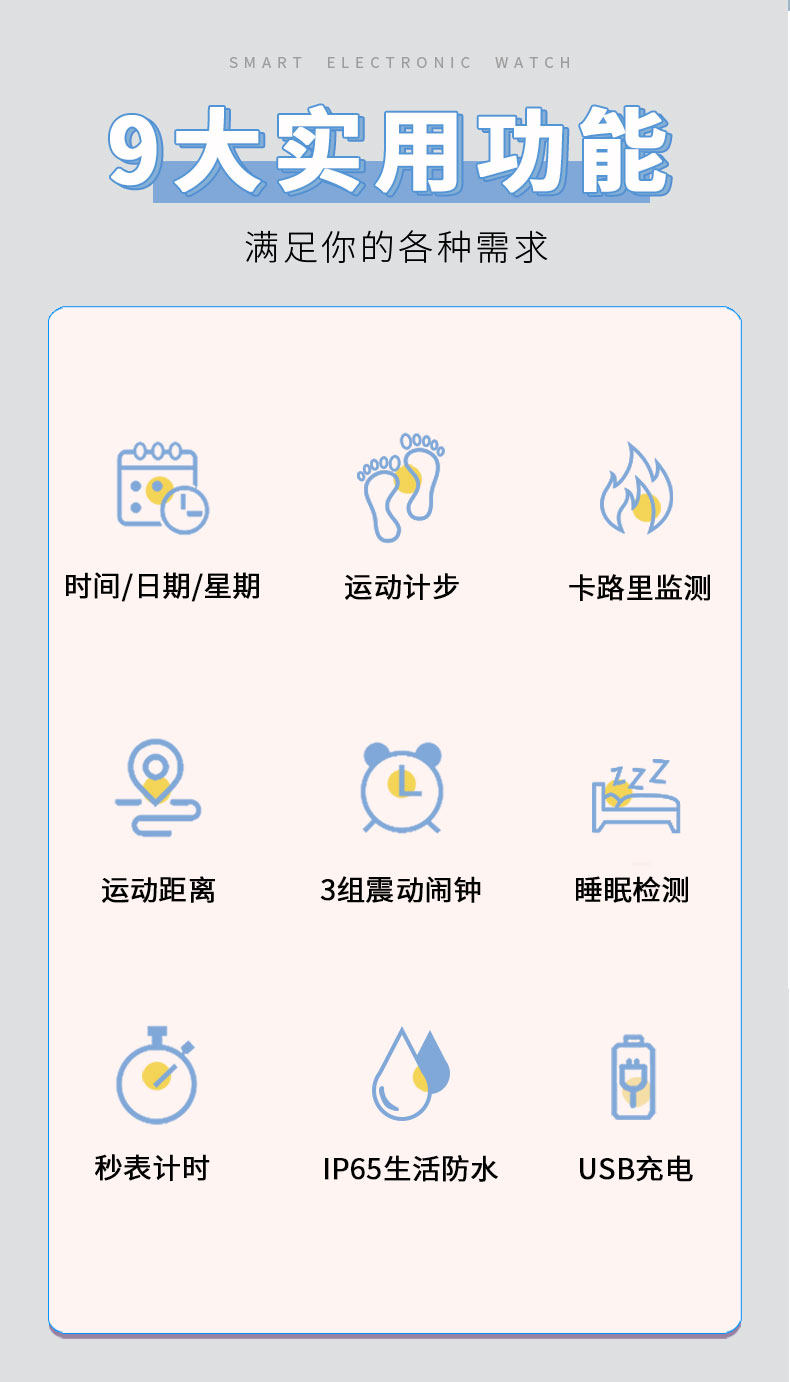 SMART ELECTRONIC WATCH

9大实用功能

满足你的各种需求

时间/日期/星期

运动计步

卡路里监测

运动距离

3组震动闹钟

睡眠检测

秒表计时

IP65生活防水

USB充电