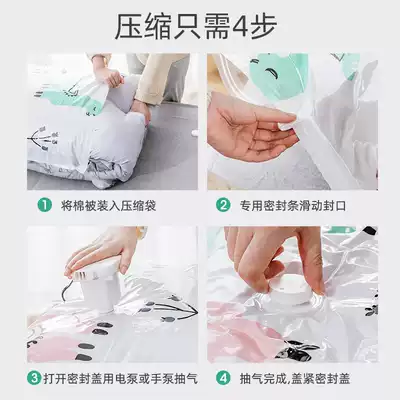 压缩只需4步

1 将棉被装入压缩袋

2 专用密封条滑动封口

3 打开密封盖用电泵或手泵抽气

4 抽气完成,盖紧密封盖