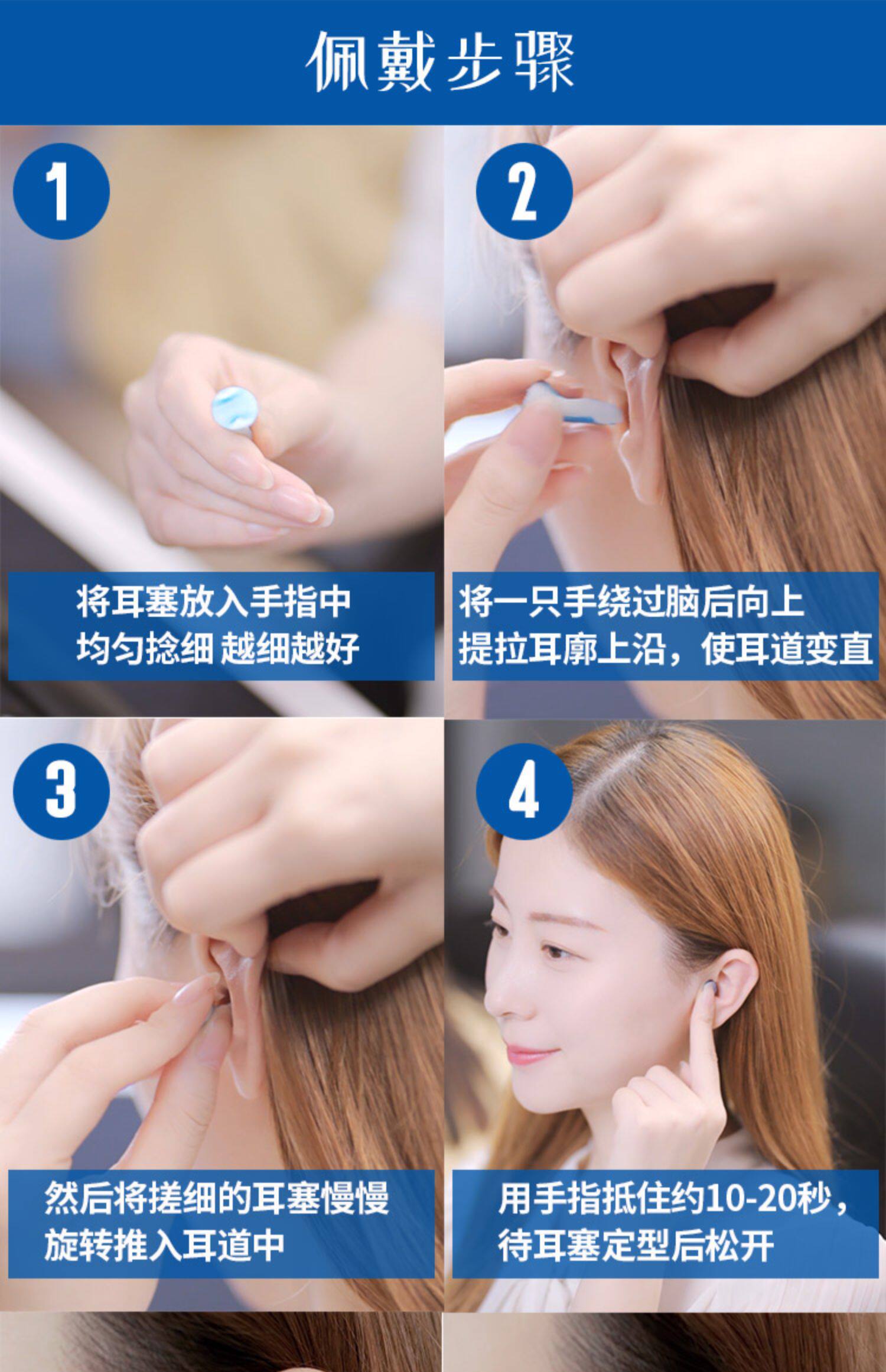 佩戴步骤

1

将耳塞放入手指中
均匀捻细 越细越好

2

将一只手绕过脑后向上
提拉耳廓上沿，使耳道变直

3

然后将搓细的耳塞慢慢
旋转推入耳道中

4

用手指抵住约10-20秒，
待耳塞定型后松开