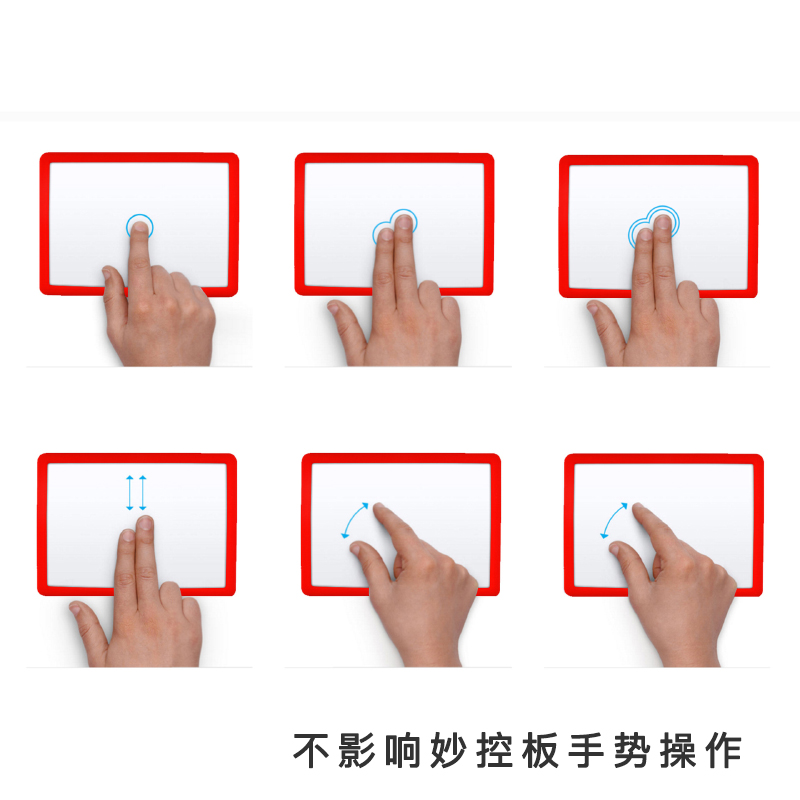 不影响妙控板手势操作