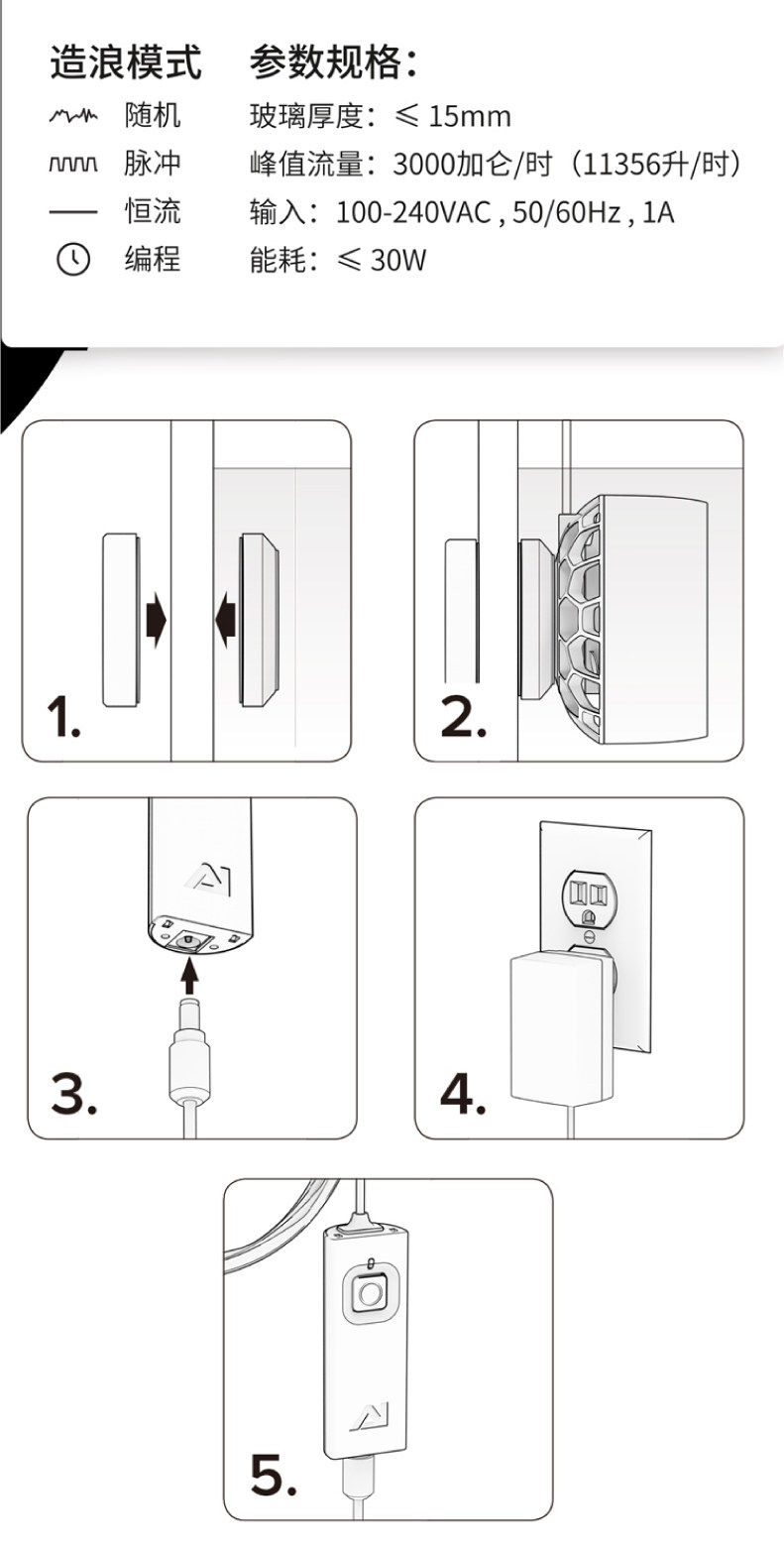 造浪模式

随机

脉冲

恒流

编程

参数规格：

玻璃厚度：≤ 15mm

峰值流量：3000加仑/时（11356升/时）

输入：100-240VAC , 50/60Hz , 1A

能耗：≤ 30W

1.

2.

3.

4.

5.