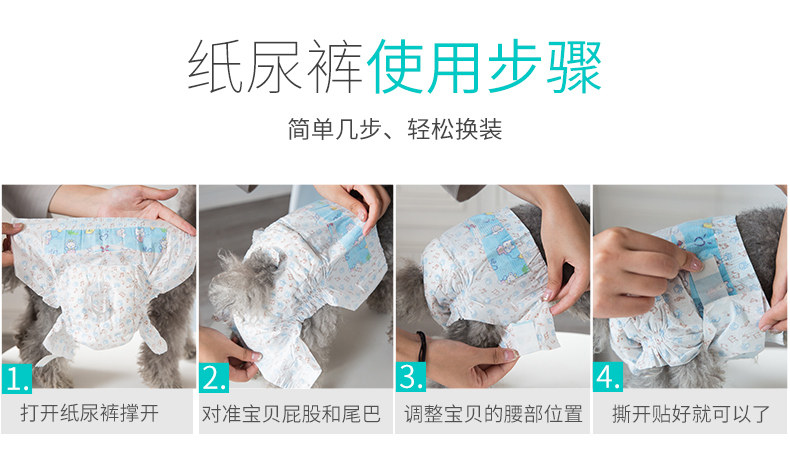 纸尿裤使用步骤

简单几步、轻松换装

1.
打开纸尿裤撑开

2.
对准宝贝屁股和尾巴

3.
调整宝贝的腰部位置

4.
撕开贴好就可以了