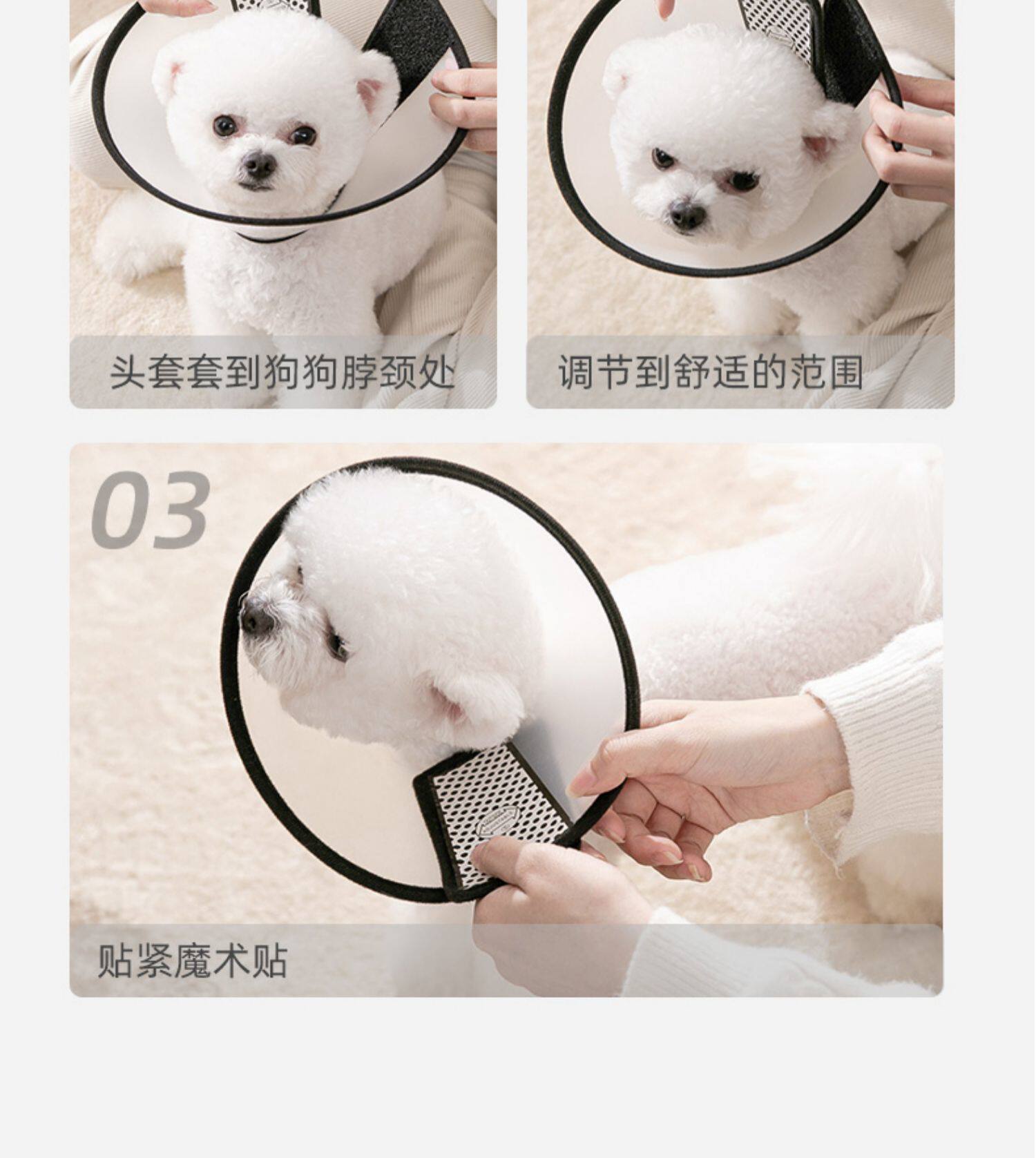 头套套到狗狗脖颈处

调节到舒适的范围

03

贴紧魔术贴