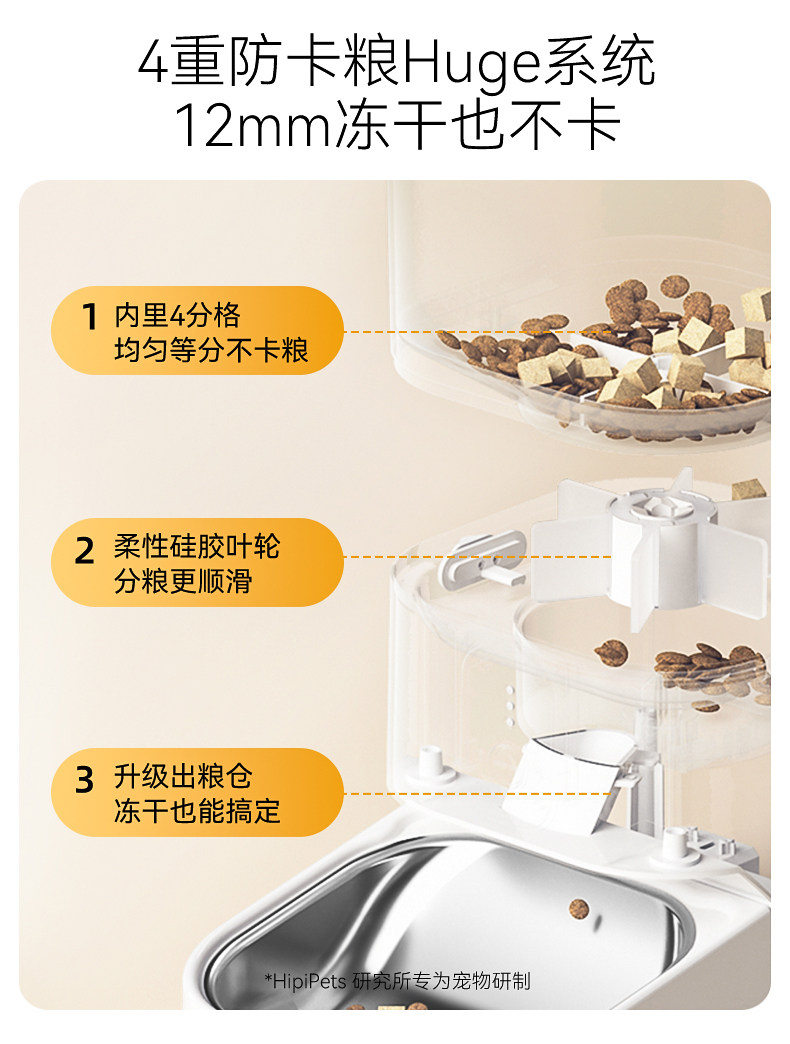 4重防卡粮Huge系统
12mm冻干也不卡

1 内里4分格
均匀等分不卡粮

2 柔性硅胶叶轮
分粮更顺滑

3 升级出粮仓
冻干也能搞定

*HipiPets 研究所专为宠物研制