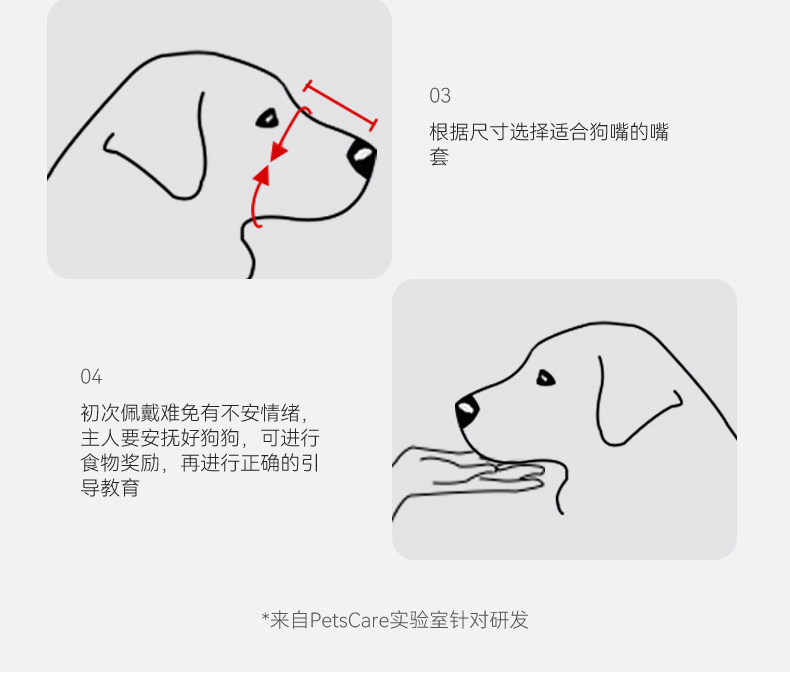 03

根据尺寸选择适合狗嘴的嘴套

04

初次佩戴难免有不安情绪，主人要安抚好狗狗，可进行食物奖励，再进行正确的引导教育

*来自PetsCare实验室针对研发