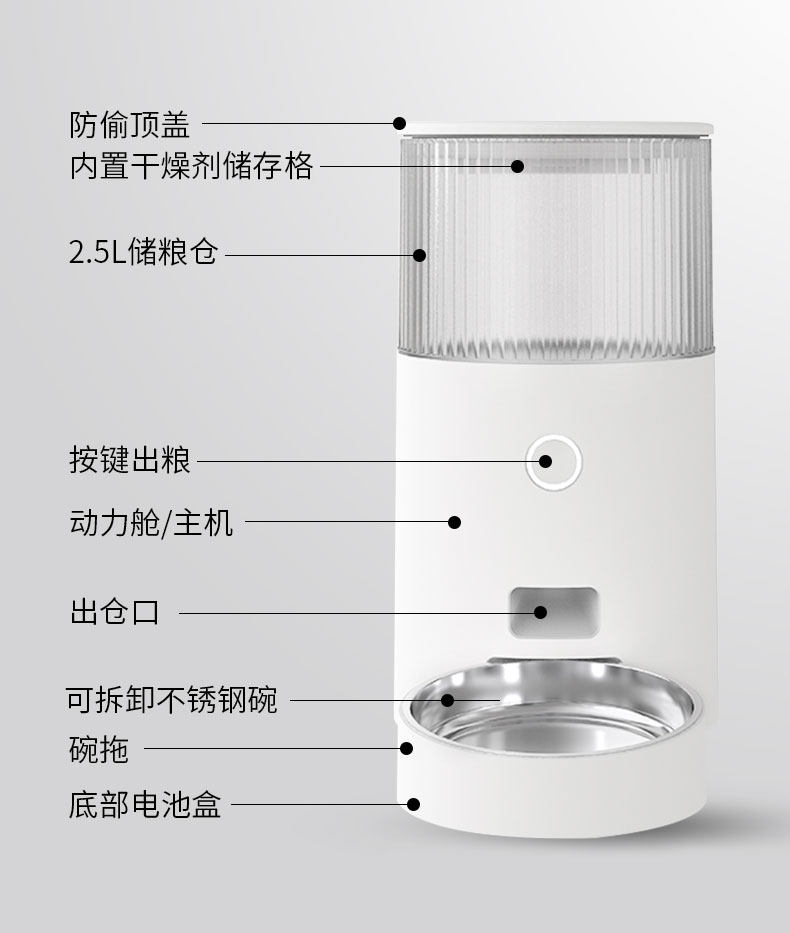 防偷顶盖
内置干燥剂储存格
2.5L储粮仓
按键出粮
动力舱/主机
出仓口
可拆卸不锈钢碗
碗拖
底部电池盒