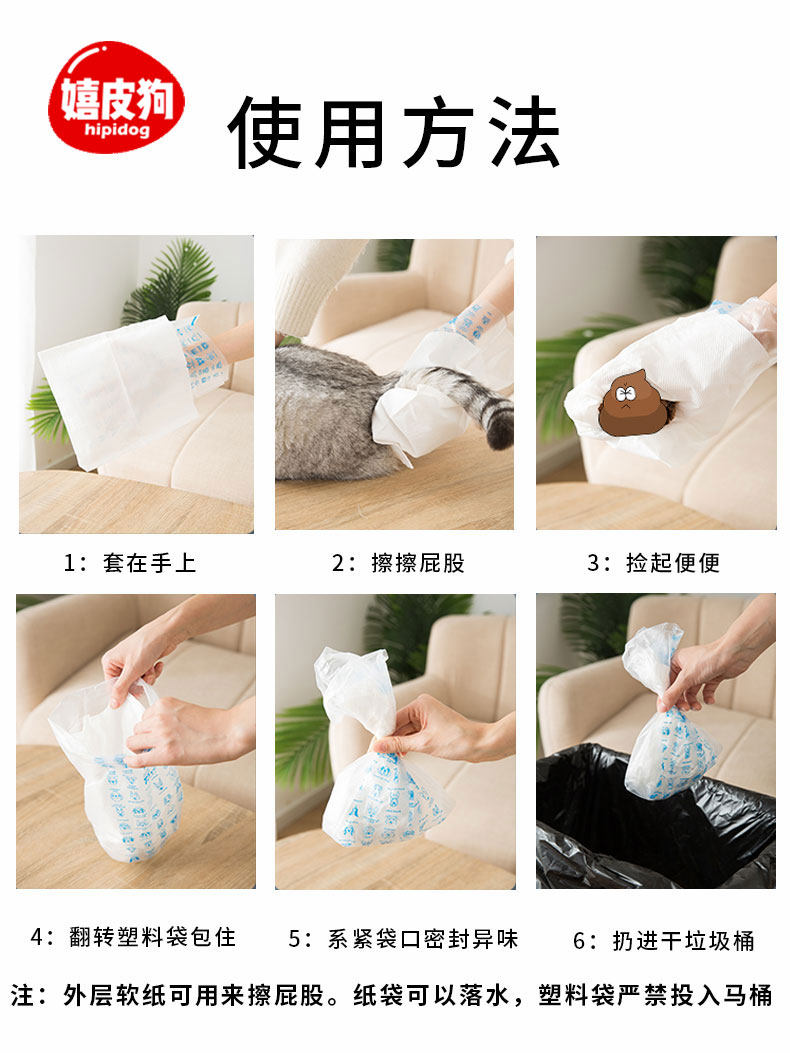 嬉皮狗
hipidog

使用方法

1：套在手上

2：擦擦屁股

3：捡起便便

4：翻转塑料袋包住

5：系紧袋口密封异味

6：扔进干垃圾桶

注：外层软纸可用来擦屁股。纸袋可以落水，塑料袋严禁投入马桶