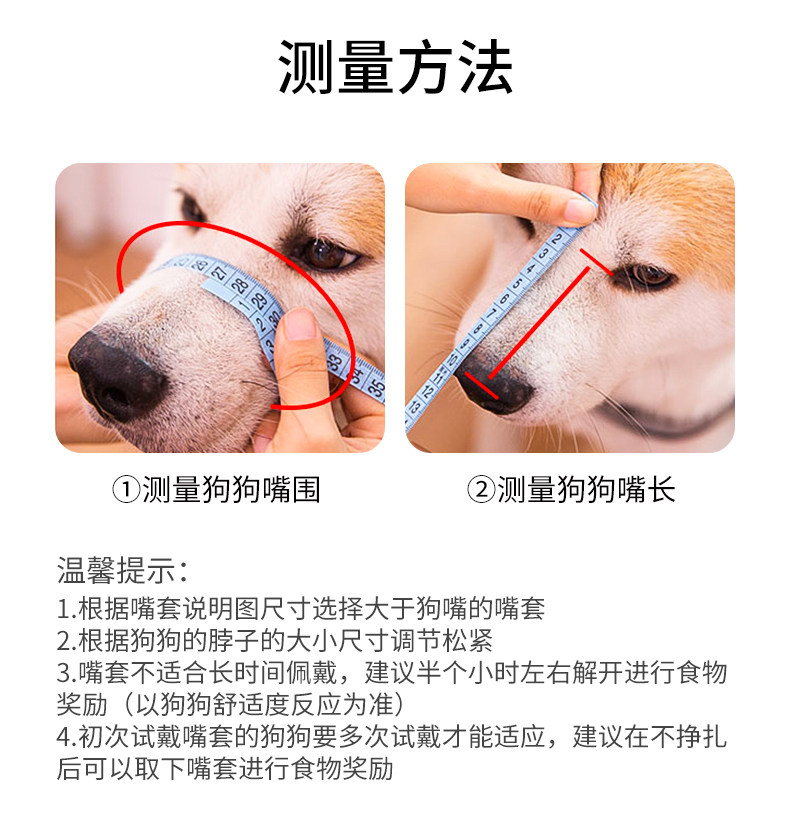 测量方法

①测量狗狗嘴围

②测量狗狗嘴长

温馨提示：
1.根据嘴套说明图尺寸选择大于狗嘴的嘴套
2.根据狗狗的脖子的大小尺寸调节松紧
3.嘴套不适合长时间佩戴，建议半个小时左右解开进行食物奖励（以狗狗舒适度反应为准）
4.初次试戴嘴套的狗狗要多次试戴才能适应，建议在不挣扎后可以取下嘴套进行食物奖励