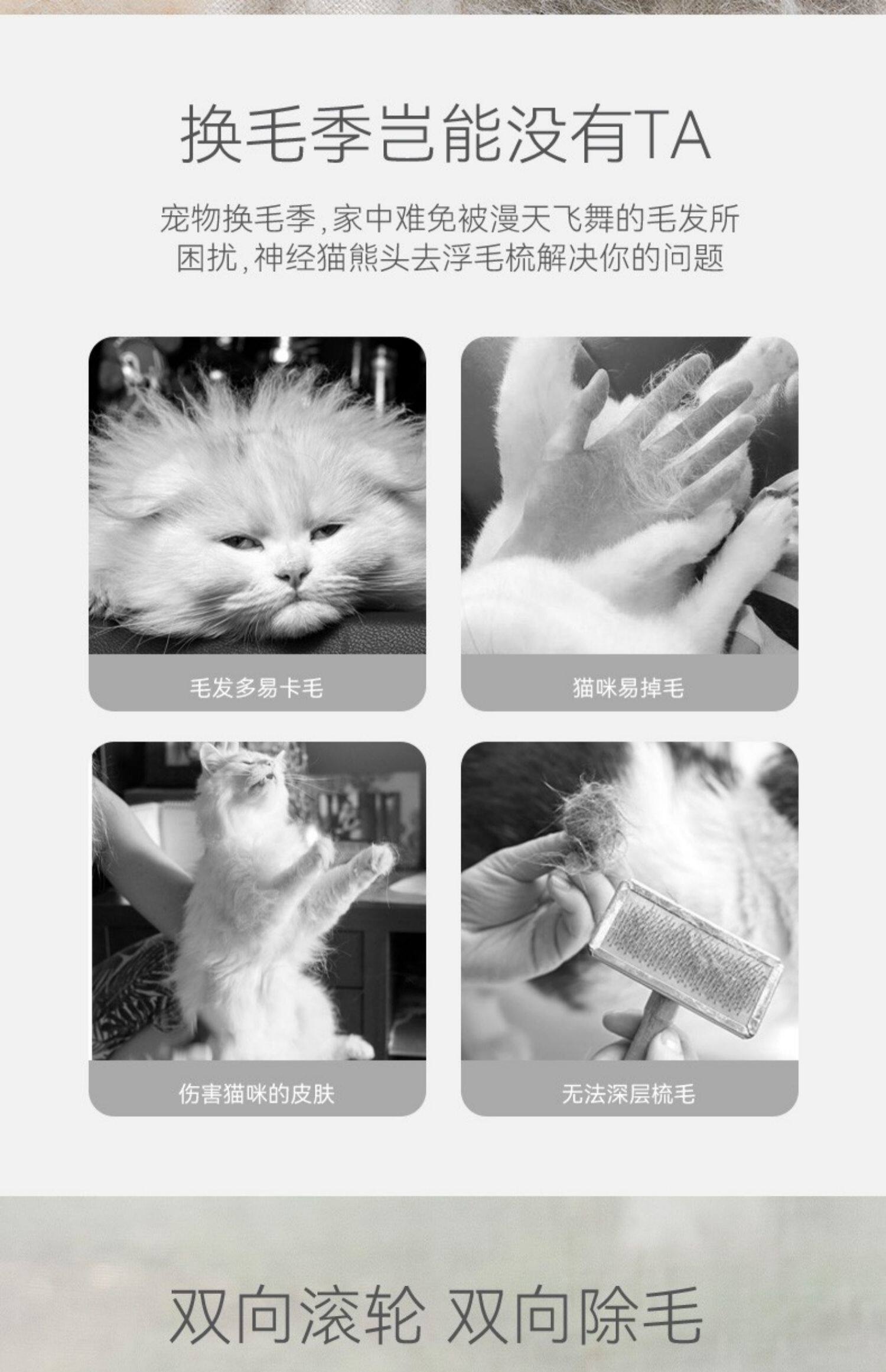 换毛季岂能没有TA

宠物换毛季,家中难免被漫天飞舞的毛发所困扰,神经猫熊头去浮毛梳解决你的问题

毛发多易卡毛

猫咪易掉毛

伤害猫咪的皮肤

无法深层梳毛

双向滚轮 双向除毛