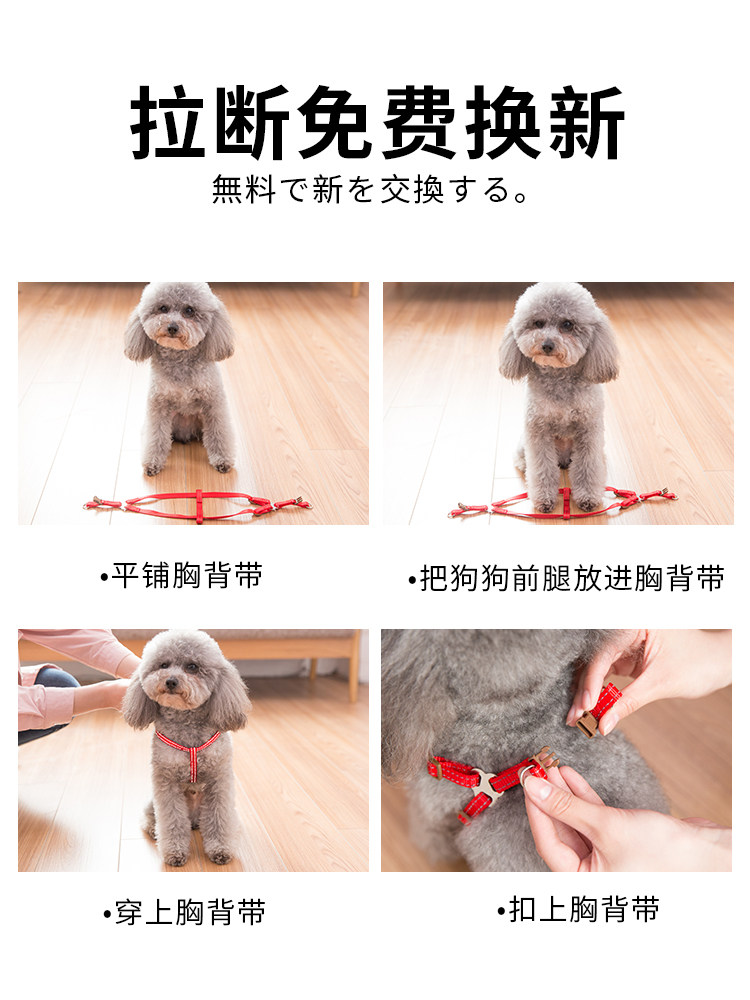 拉断免费换新
無料で新を交換する。

•平铺胸背带

•把狗狗前腿放进胸背带

•穿上胸背带

•扣上胸背带