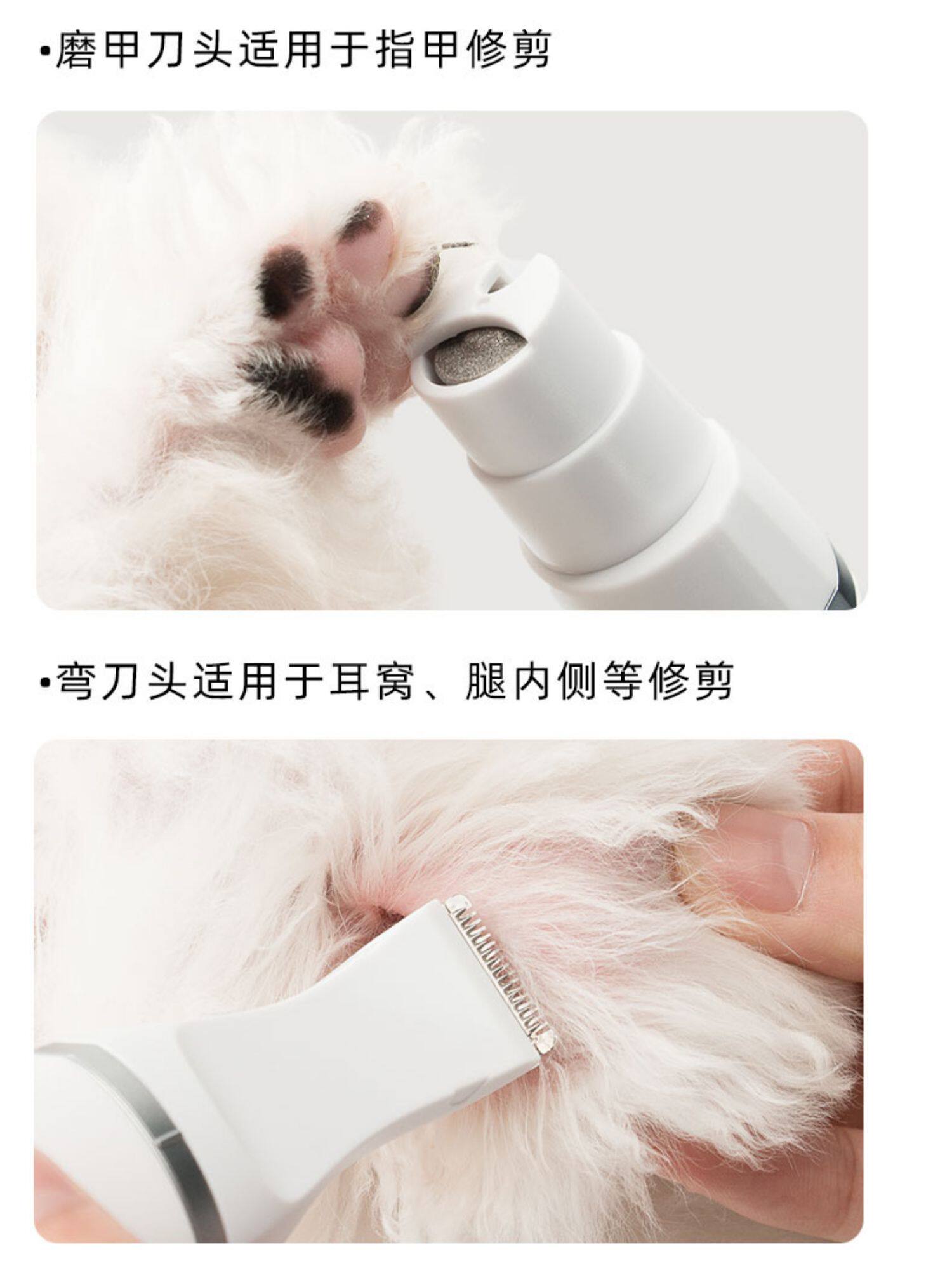 •磨甲刀头适用于指甲修剪

•弯刀头适用于耳窝、腿内侧等修剪