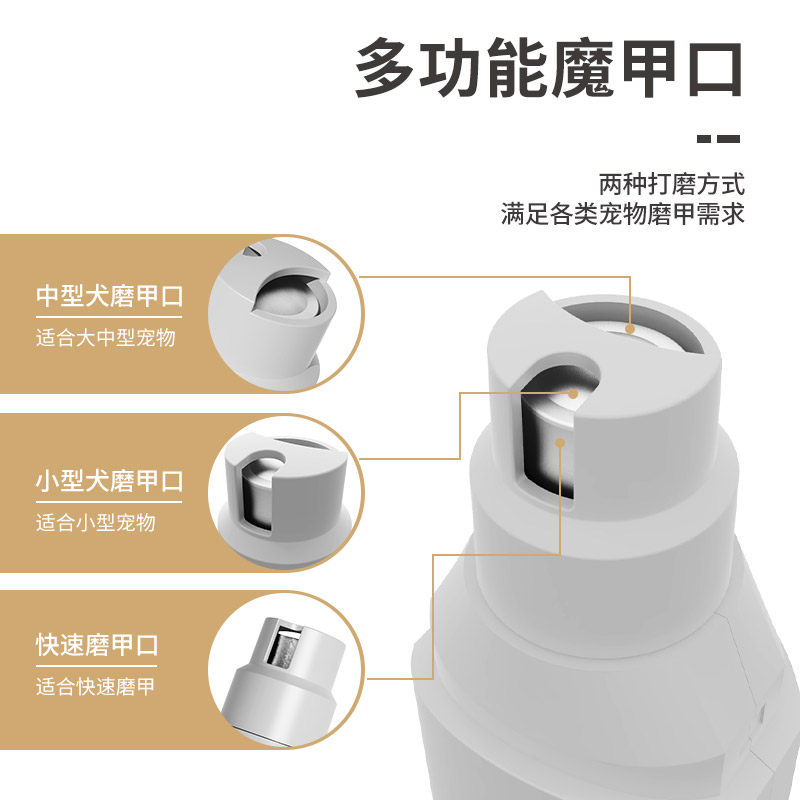 多功能魔甲口

两种打磨方式
满足各类宠物磨甲需求

中型犬磨甲口
适合大中型宠物

小型犬磨甲口
适合小型宠物

快速磨甲口
适合快速磨甲