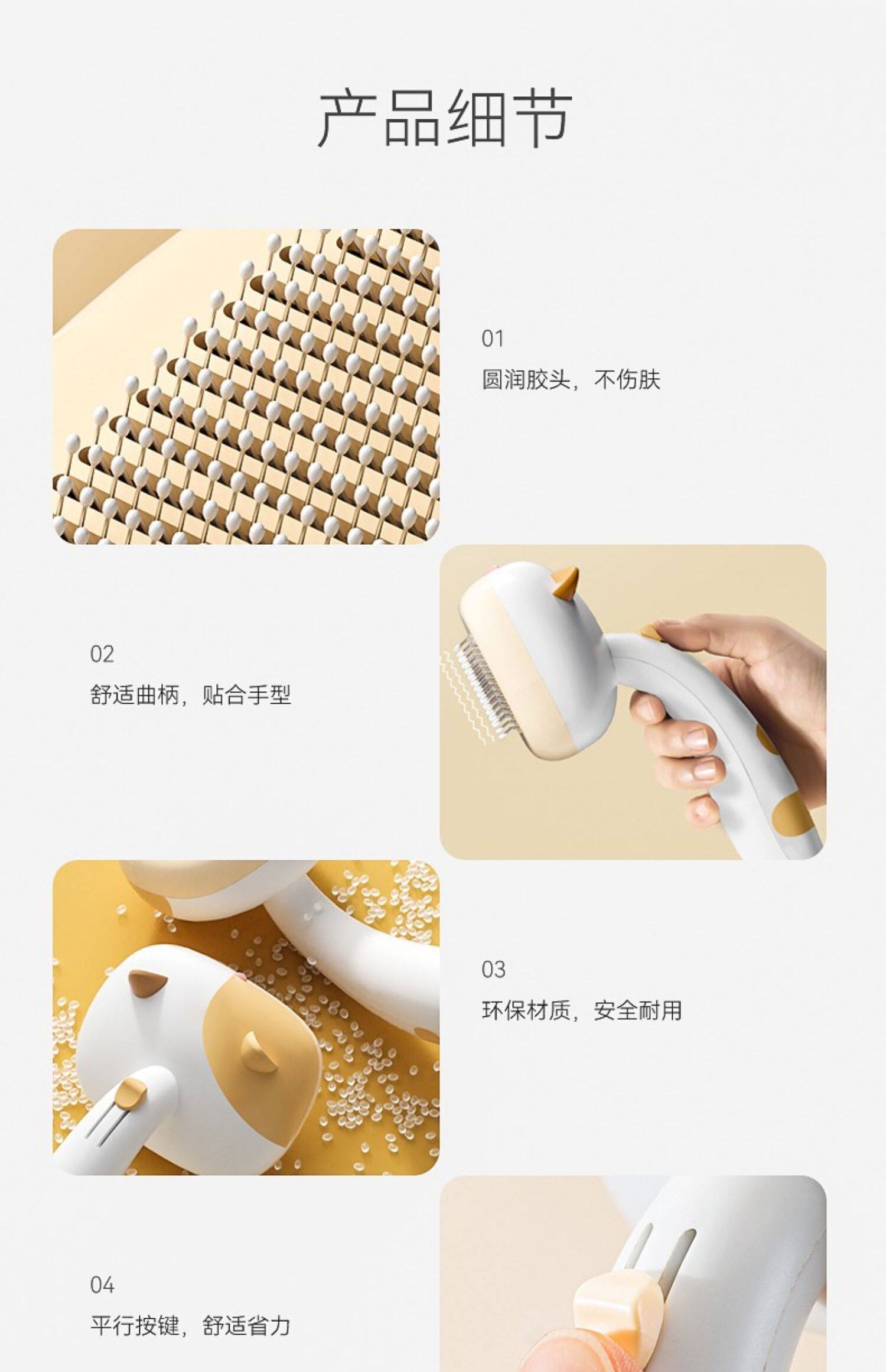 产品细节

01
圆润胶头，不伤肤

02
舒适曲柄，贴合手型

03
环保材质，安全耐用

04
平行按键，舒适省力