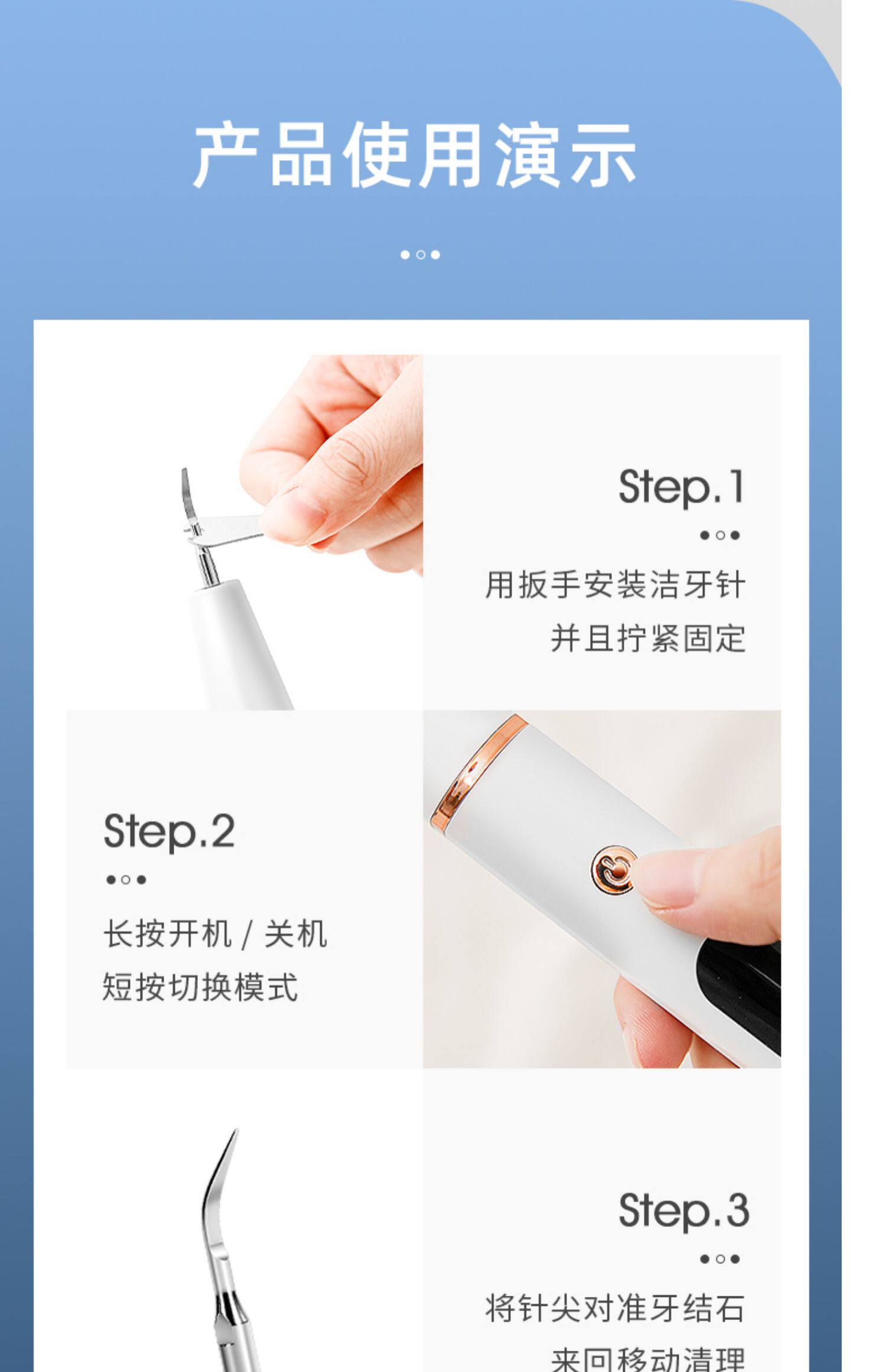 产品使用演示

Step.1

用扳手安装洁牙针
并且拧紧固定

Step.2

长按开机 / 关机
短按切换模式

Step.3

将针尖对准牙结石
来回移动清理