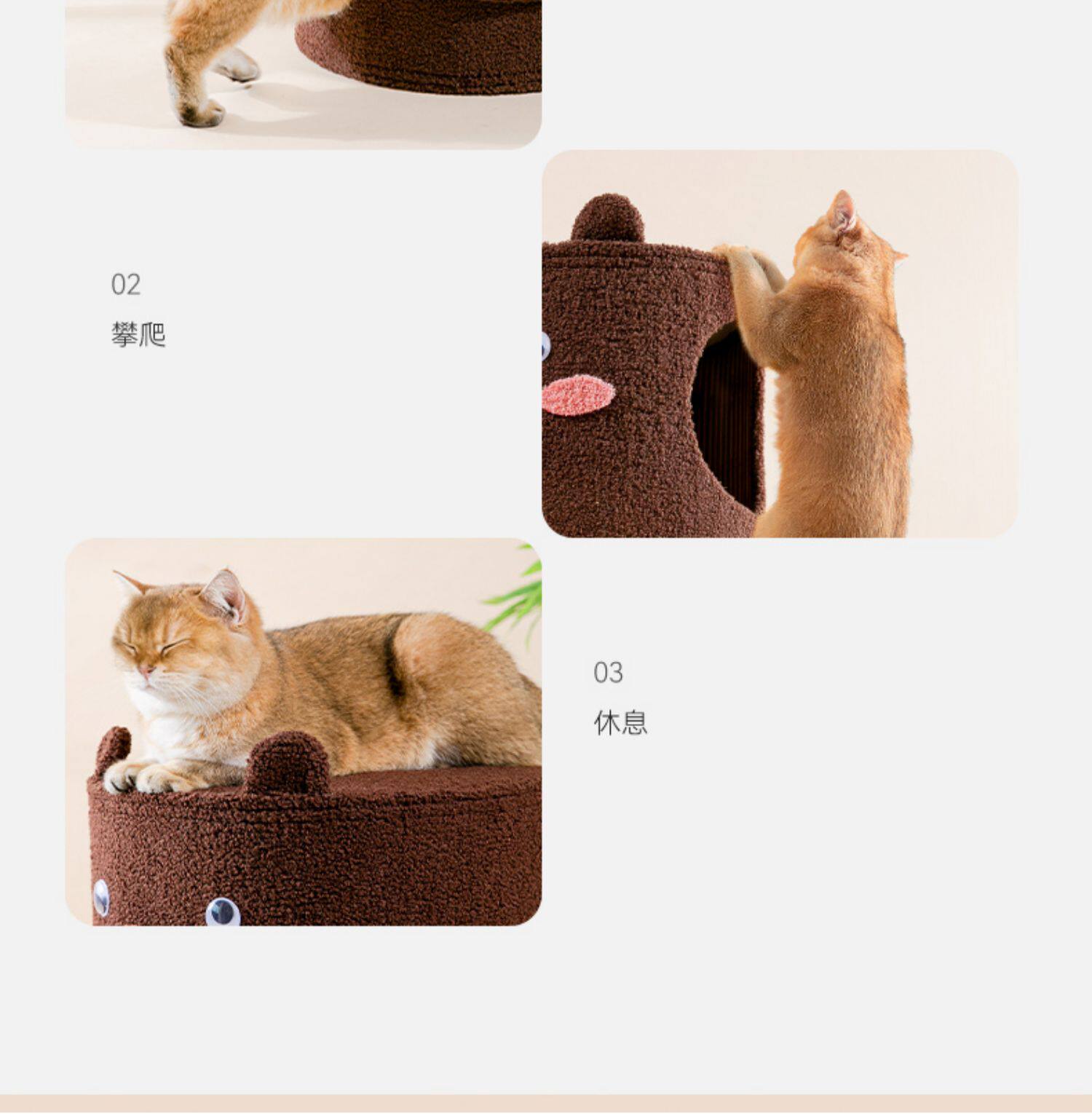 02
攀爬

03
休息