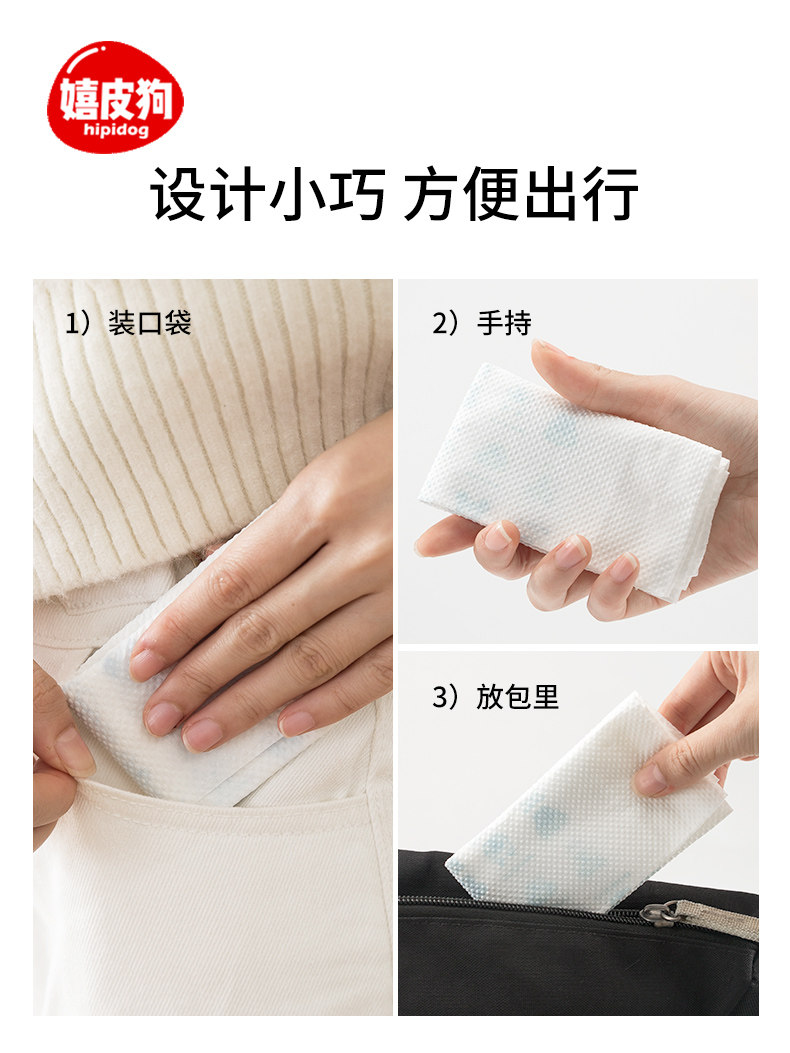 嬉皮狗
hipidog

设计小巧 方便出行

1）装口袋

2）手持

3）放包里