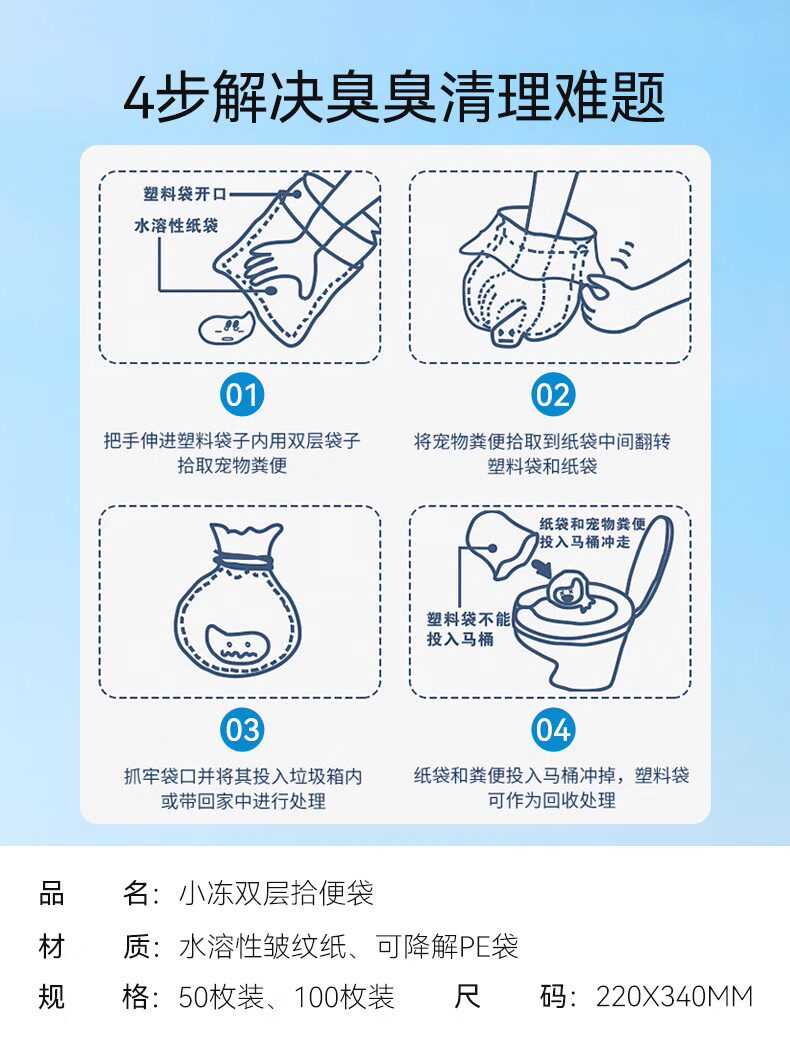 4步解决臭臭清理难题

塑料袋开口
水溶性纸袋

01
把手伸进塑料袋子内用双层袋子拾取宠物粪便

02
将宠物粪便拾取到纸袋中间翻转塑料袋和纸袋

03
抓牢袋口并将其投入垃圾箱内或带回家中进行处理

纸袋和宠物粪便投入马桶冲走
塑料袋不能投入马桶

04
纸袋和粪便投入马桶冲掉，塑料袋可作为回收处理

品　名：小冻双层拾便袋
材　质：水溶性皱纹纸、可降解PE袋
规　格：50枚装、100枚装　尺　码：220X340MM