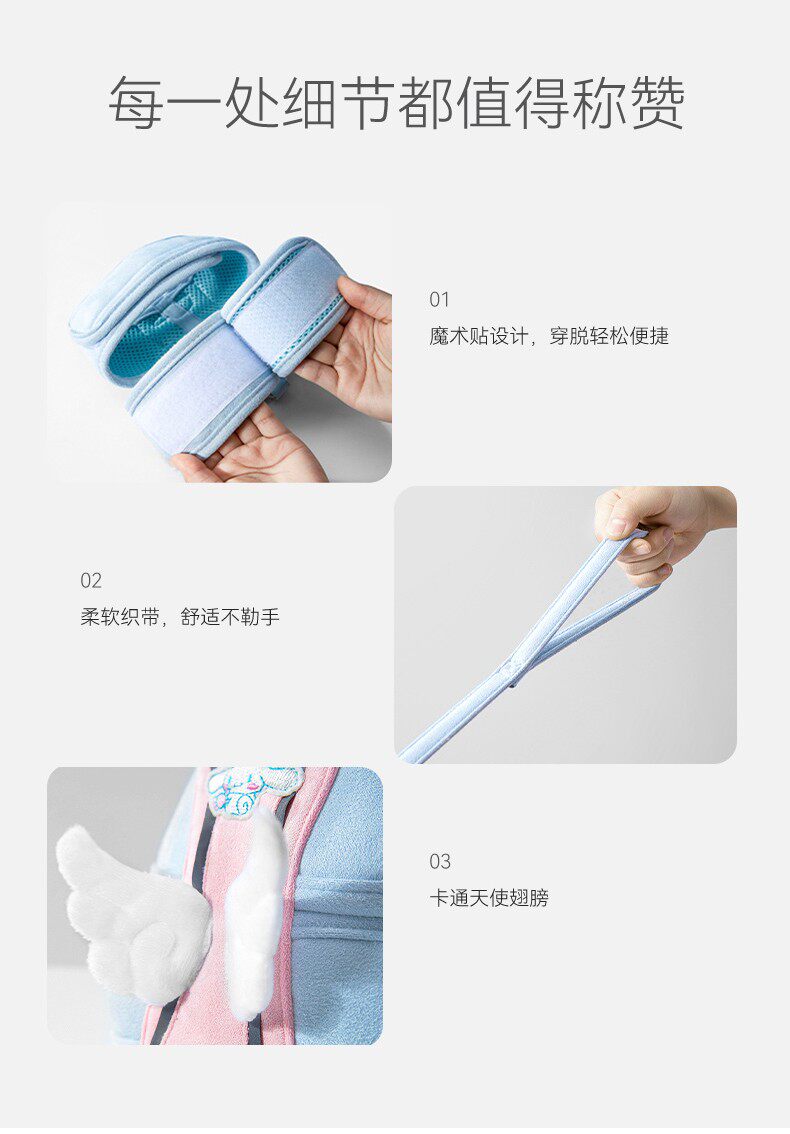 每一处细节都值得称赞

01
魔术贴设计，穿脱轻松便捷

02
柔软织带，舒适不勒手

03
卡通天使翅膀