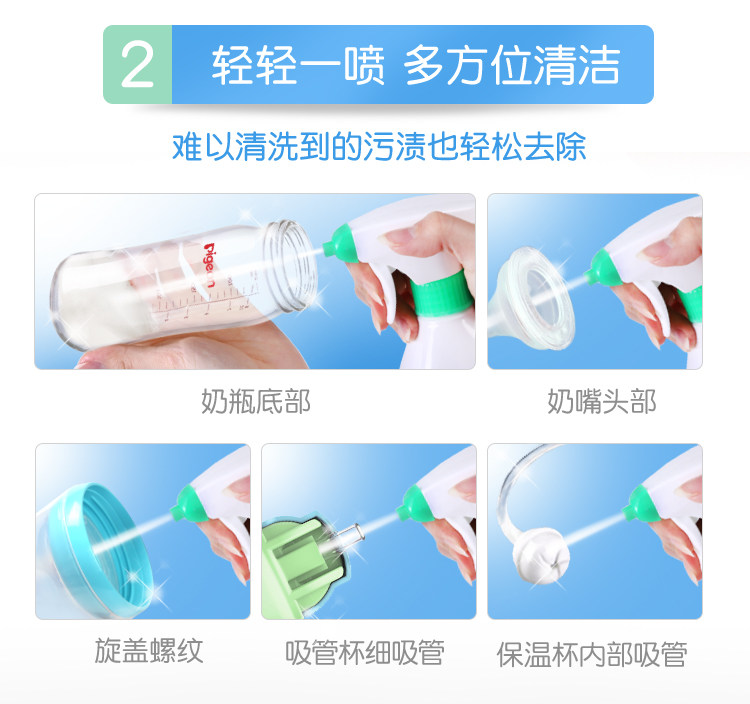 2 轻轻一喷 多方位清洁

难以清洗到的污渍也轻松去除

pigeon

奶瓶底部

奶嘴头部

旋盖螺纹

吸管杯细吸管

保温杯内部吸管