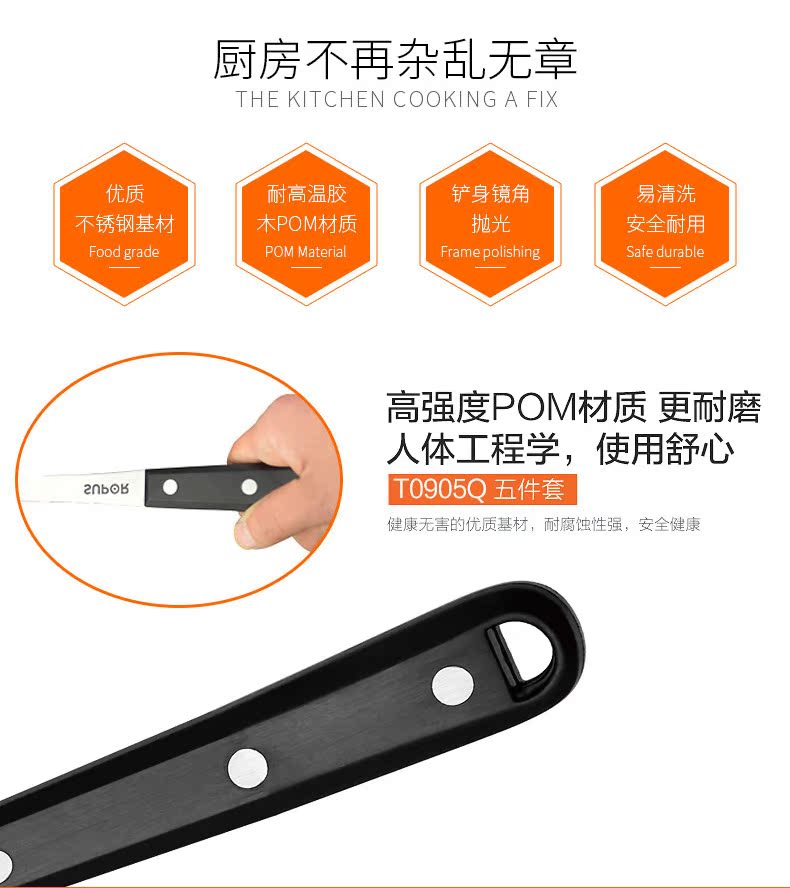 厨房不再杂乱无章
THE KITCHEN COOKING A FIX

优质
不锈钢基材
Food grade

耐高温胶
木POM材质
POM Material

铲身镜角
抛光
Frame polishing

易清洗
安全耐用
Safe durable

SUPOR

高强度POM材质 更耐磨
人体工程学，使用舒心
T0905Q 五件套
健康无害的优质基材，耐腐蚀性强，安全健康