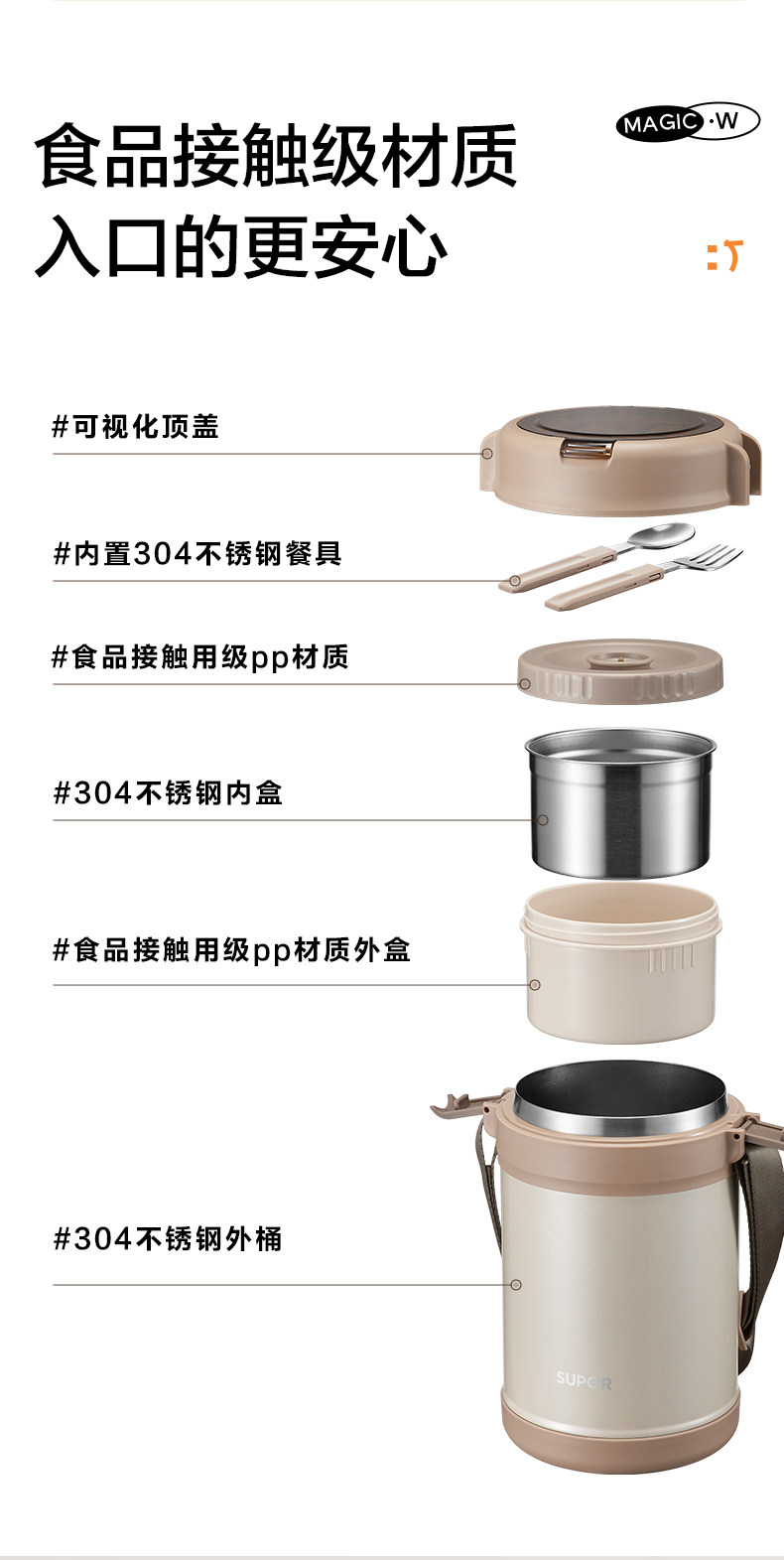 食品接触级材质
入口的更安心

MAGIC·W

#可视化顶盖

#内置304不锈钢餐具

#食品接触用级pp材质

#304不锈钢内盒

#食品接触用级pp材质外盒

#304不锈钢外桶

SUPOR