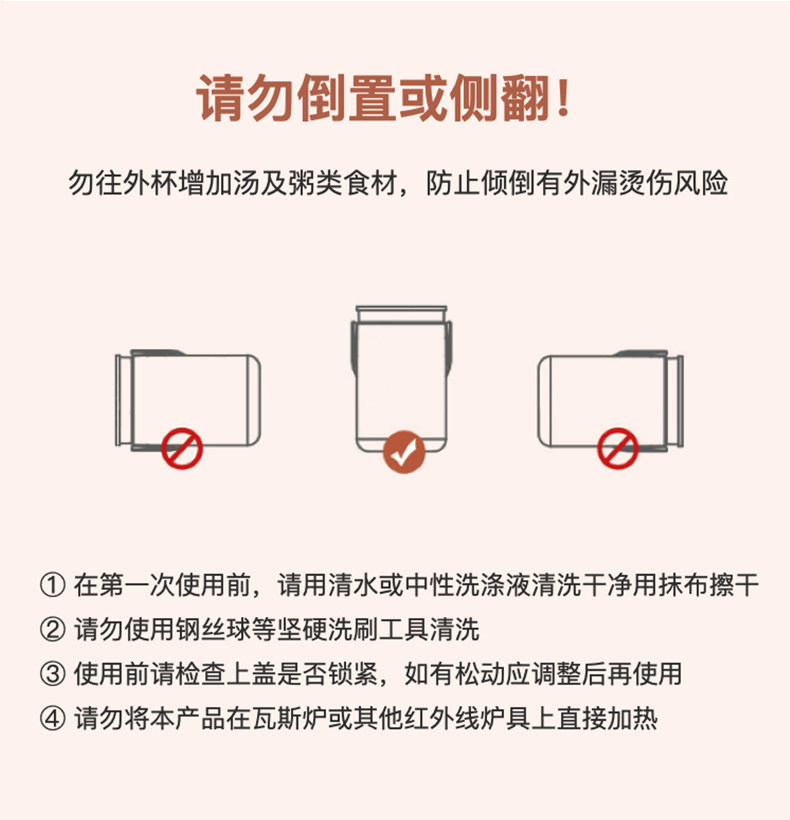 请勿倒置或侧翻！

勿往外杯增加汤及粥类食材，防止倾倒有外漏烫伤风险

① 在第一次使用前，请用清水或中性洗涤液清洗干净用抹布擦干
② 请勿使用钢丝球等坚硬洗刷工具清洗
③ 使用前请检查上盖是否锁紧，如有松动应调整后再使用
④ 请勿将本产品在瓦斯炉或其他红外线炉具上直接加热