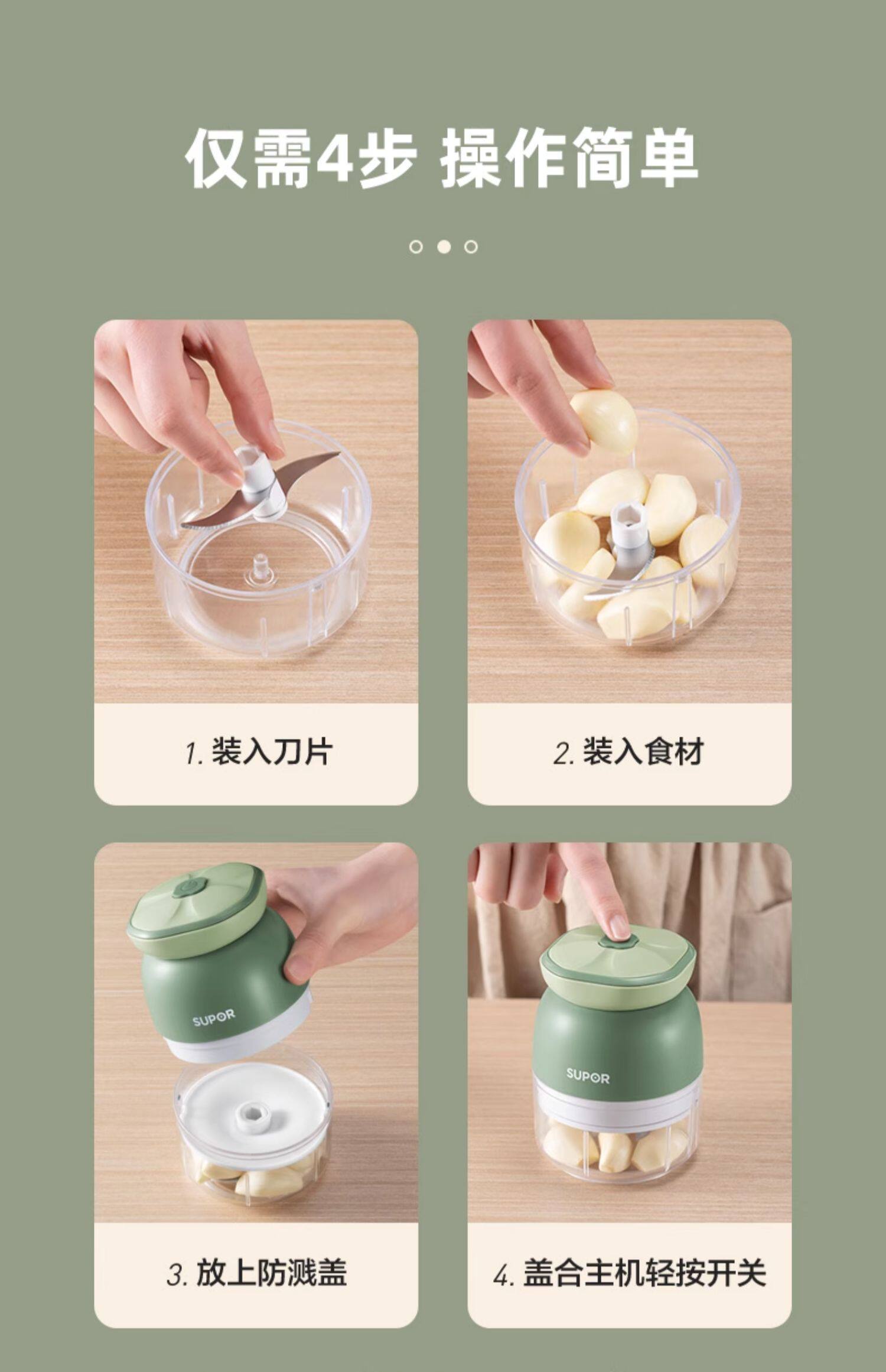 仅需4步 操作简单

1. 装入刀片

2. 装入食材

SUPOR

3. 放上防溅盖

SUPOR

4. 盖合主机轻按开关