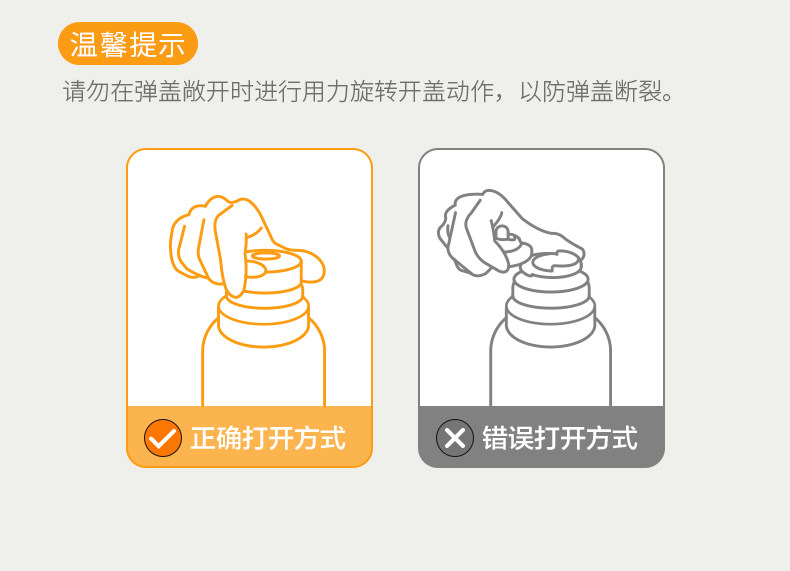 温馨提示

请勿在弹盖敞开时进行用力旋转开盖动作，以防弹盖断裂。

正确打开方式

错误打开方式