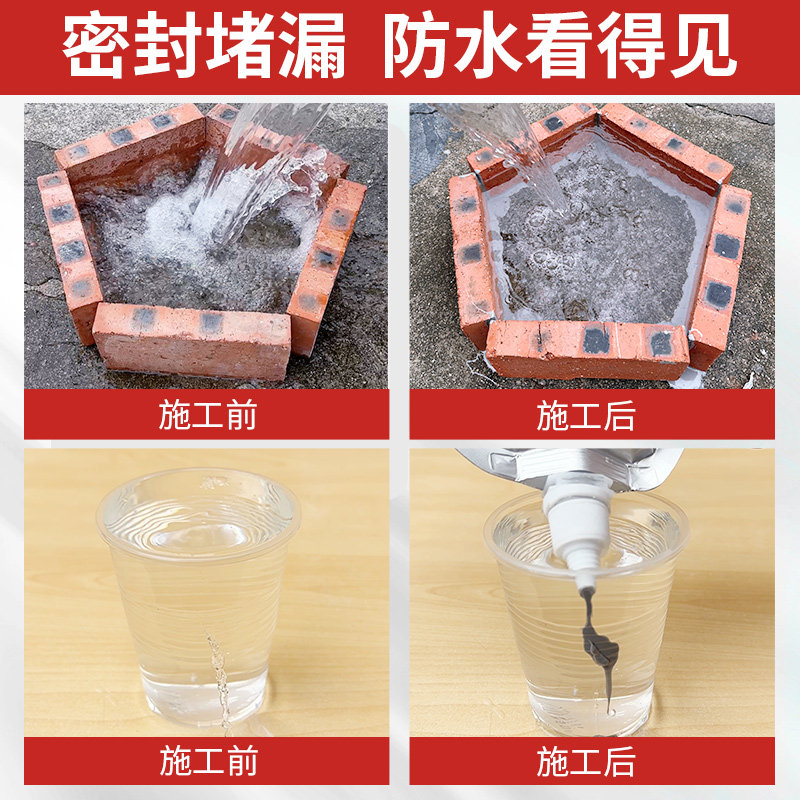 密封堵漏 防水看得见

施工前

施工后

施工前

施工后