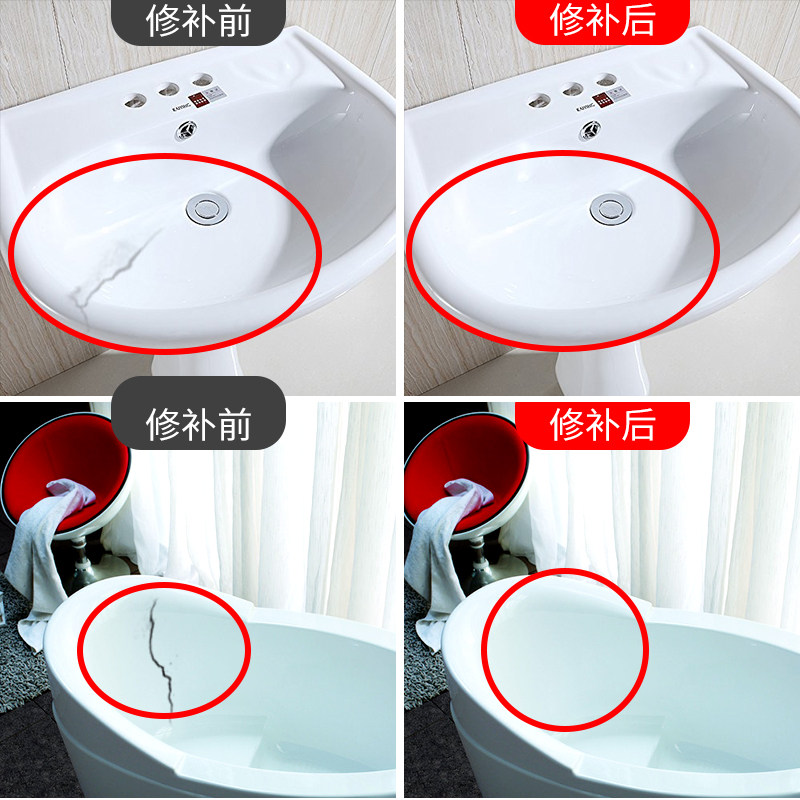 修补前

修补后

修补前

修补后