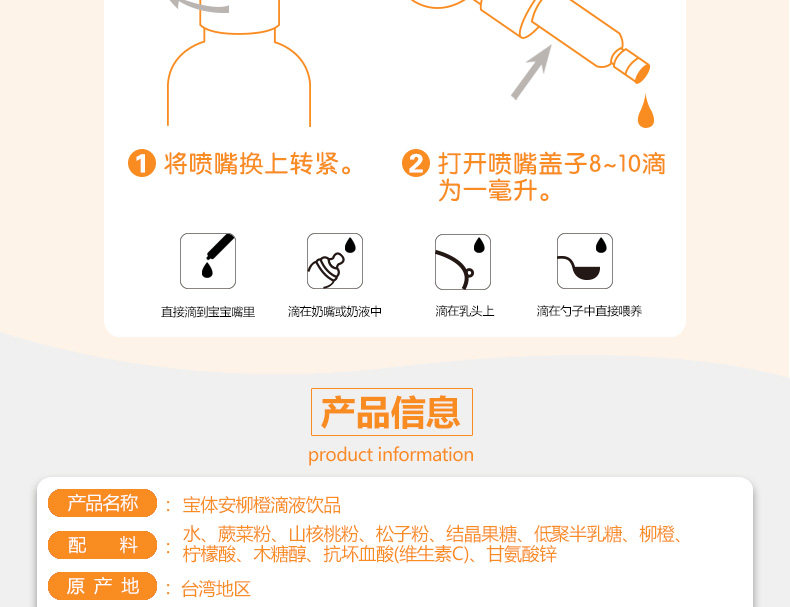 1 将喷嘴换上转紧。

2 打开喷嘴盖子8~10滴为一毫升。

直接滴到宝宝嘴里

滴在奶嘴或奶液中

滴在乳头上

滴在勺子中直接喂养

产品信息

product information

产品名称 ： 宝体安柳橙滴液饮品

配 料 ： 水、蕨菜粉、山核桃粉、松子粉、结晶果糖、低聚半乳糖、柳橙、柠檬酸、木糖醇、抗坏血酸(维生素C)、甘氨酸锌

原 产 地 ： 台湾地区