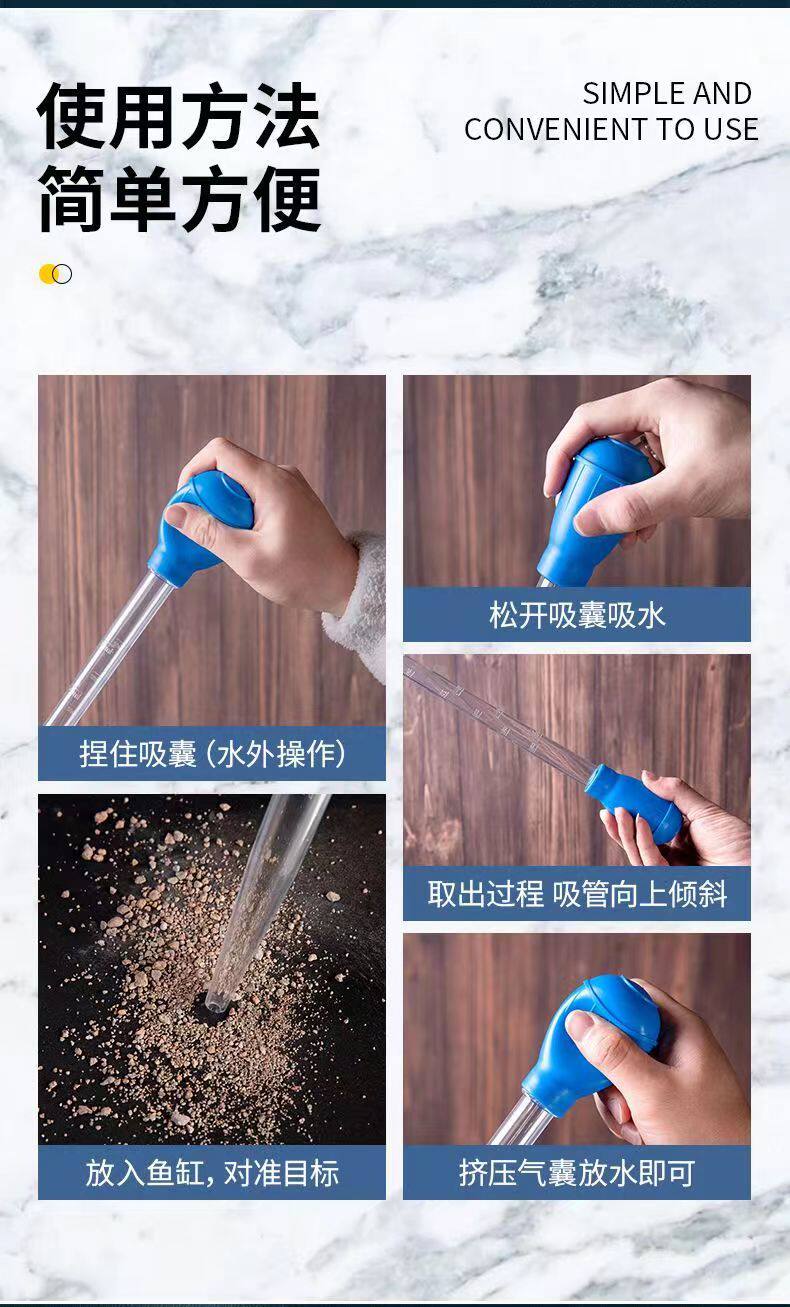 使用方法
简单方便

SIMPLE AND
CONVENIENT TO USE

捏住吸囊（水外操作）

放入鱼缸，对准目标

松开吸囊吸水

取出过程 吸管向上倾斜

挤压气囊放水即可