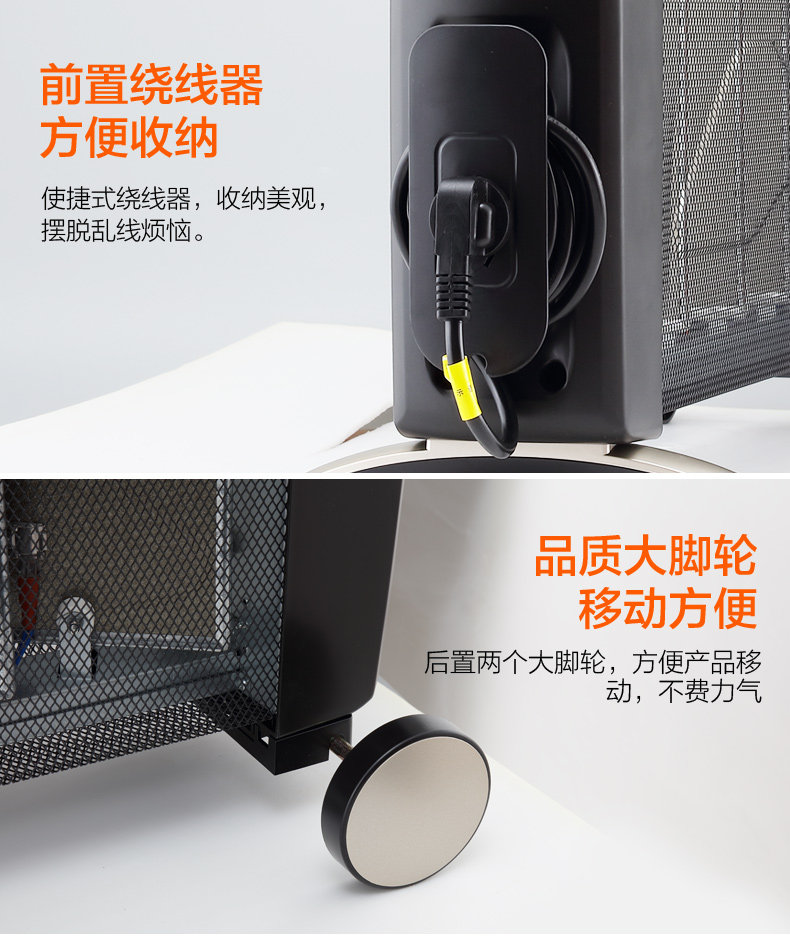 前置绕线器
方便收纳

使捷式绕线器，收纳美观，摆脱乱线烦恼。

品质大脚轮
移动方便

后置两个大脚轮，方便产品移动，不费力气