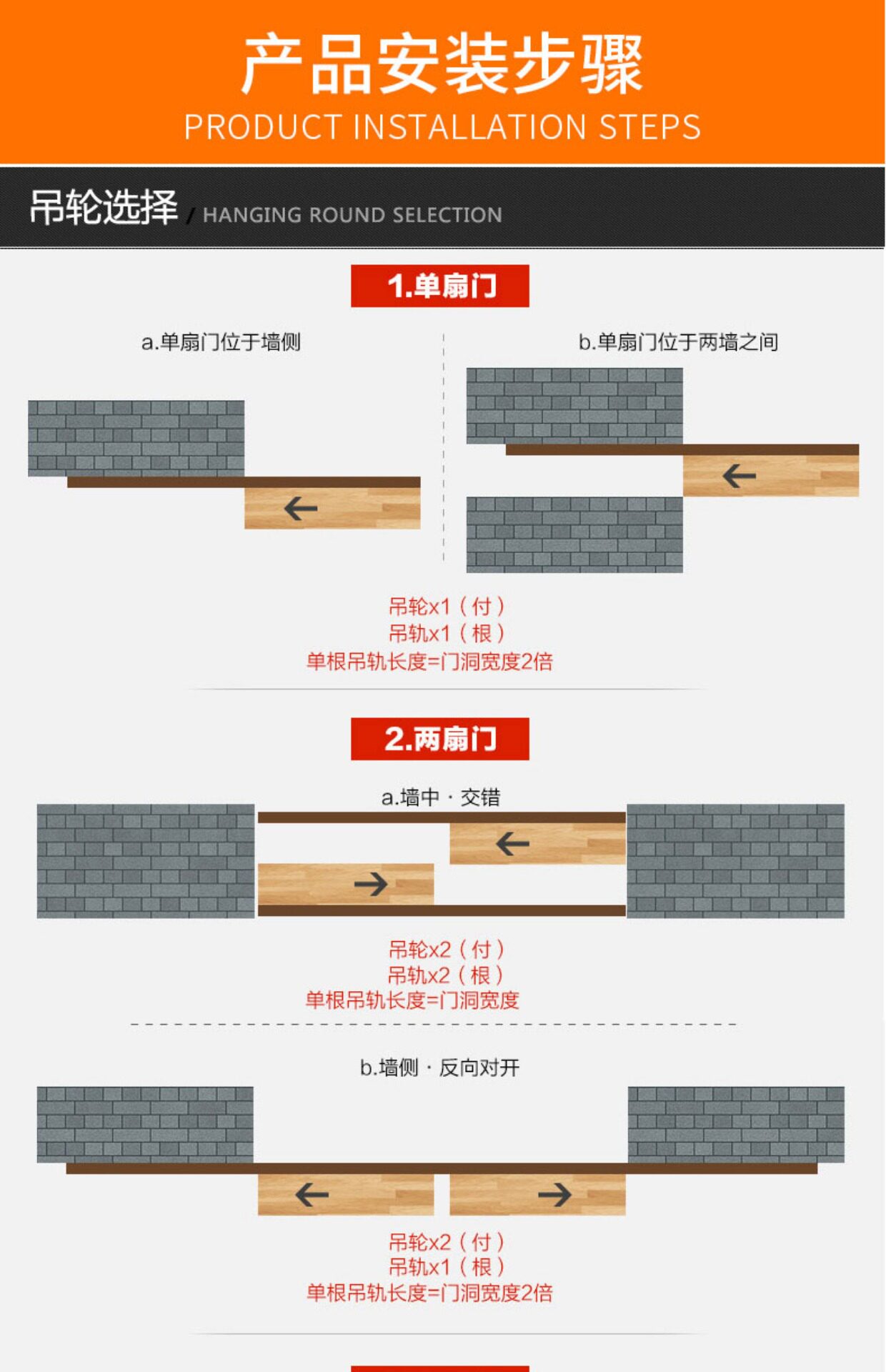 产品安装步骤
PRODUCT INSTALLATION STEPS

吊轮选择 / HANGING ROUND SELECTION

1.单扇门

a.单扇门位于墙侧

b.单扇门位于两墙之间

吊轮x1（付）
吊轨x1（根）
单根吊轨长度=门洞宽度2倍

2.两扇门

a.墙中 · 交错

吊轮x2（付）
吊轨x2（根）
单根吊轨长度=门洞宽度

b.墙侧 · 反向对开

吊轮x2（付）
吊轨x1（根）
单根吊轨长度=门洞宽度2倍