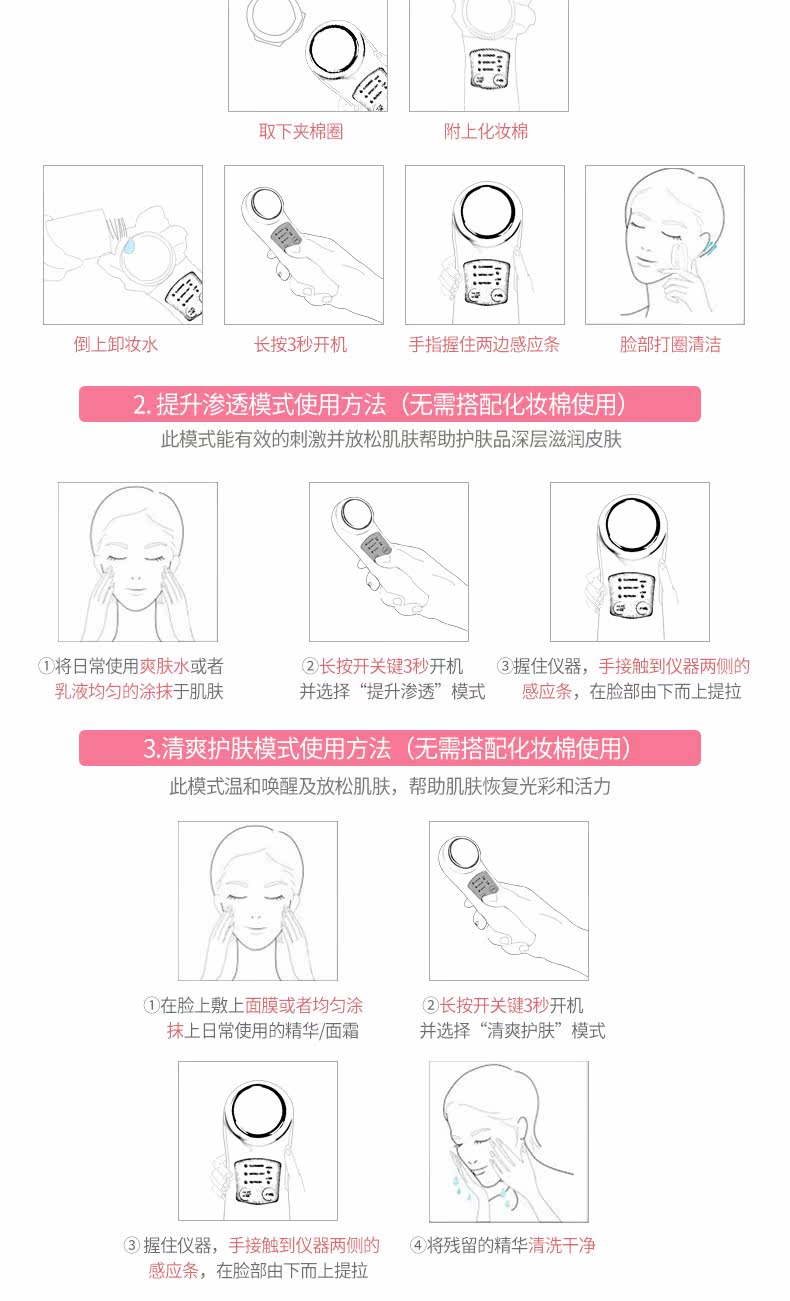 取下夹棉圈

附上化妆棉

倒上卸妆水

长按3秒开机

手指握住两边感应条

脸部打圈清洁

2. 提升渗透模式使用方法（无需搭配化妆棉使用）

此模式能有效的刺激并放松肌肤帮助护肤品深层滋润皮肤

①将日常使用爽肤水或者乳液均匀的涂抹于肌肤

②长按开关键3秒开机并选择“提升渗透”模式

③握住仪器，手接触到仪器两侧的感应条，在脸部由下而上提拉

3.清爽护肤模式使用方法（无需搭配化妆棉使用）

此模式温和唤醒及放松肌肤，帮助肌肤恢复光彩和活力

①在脸上敷上面膜或者均匀涂抹上日常使用的精华/面霜

②长按开关键3秒开机并选择“清爽护肤”模式

③握住仪器，手接触到仪器两侧的感应条，在脸部由下而上提拉

④将残留的精华清洗干净