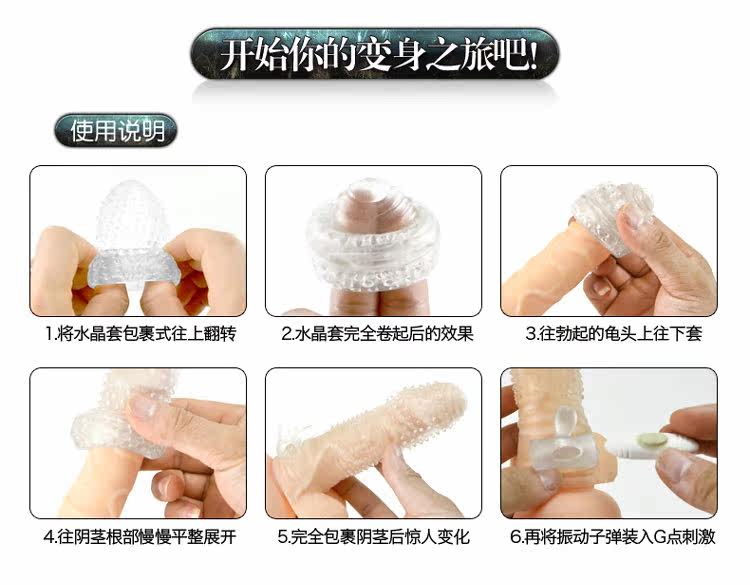 开始你的变身之旅吧!

使用说明

1.将水晶套包裹式往上翻转

2.水晶套完全卷起后的效果

3.往勃起的龟头上往下套

4.往阴茎根部慢慢平整展开

5.完全包裹阴茎后惊人变化

6.再将振动子弹装入G点刺激