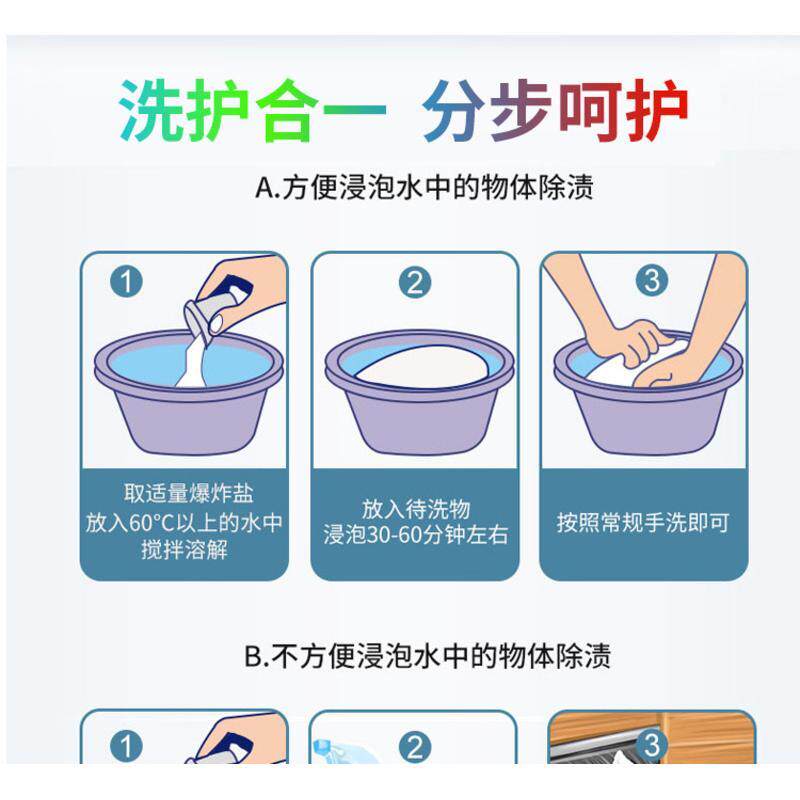 洗护合一 分步呵护

A.方便浸泡水中的物体除渍

1

取适量爆炸盐
放入60°C以上的水中
搅拌溶解

2

放入待洗物
浸泡30-60分钟左右

3

按照常规手洗即可

B.不方便浸泡水中的物体除渍

1

2

3