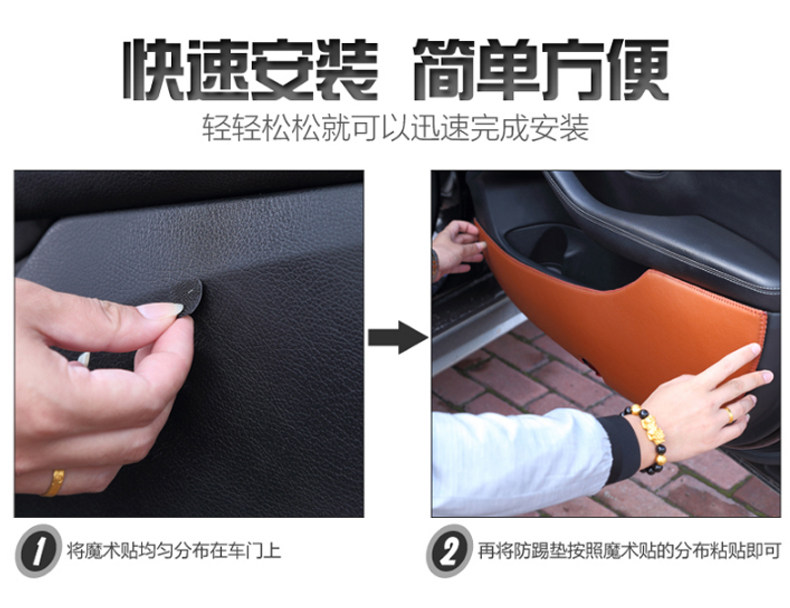 快速安装 简单方便

轻轻松松就可以迅速完成安装

1 将魔术贴均匀分布在车门上

2 再将防踢垫按照魔术贴的分布粘贴即可