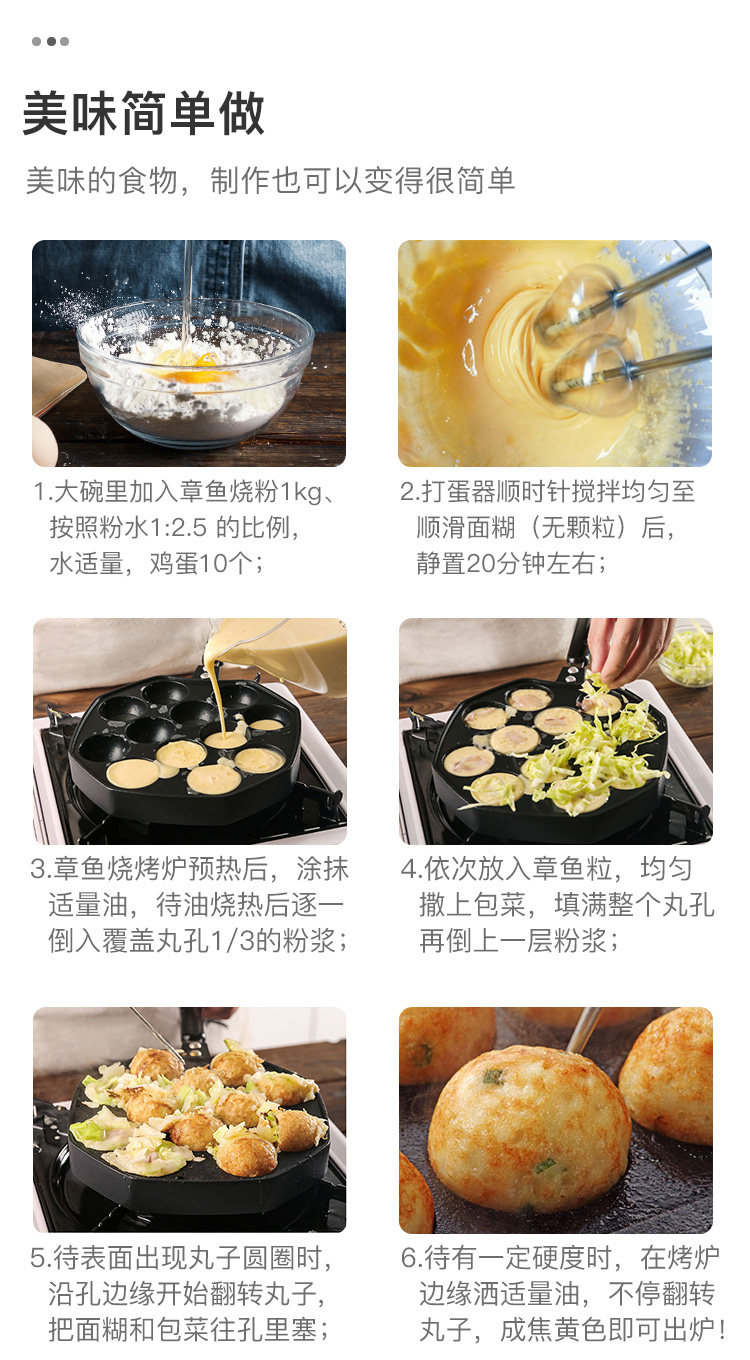 美味简单做

美味的食物，制作也可以变得很简单

1.大碗里加入章鱼烧粉1kg、按照粉水1:2.5 的比例，水适量，鸡蛋10个；

2.打蛋器顺时针搅拌均匀至顺滑面糊（无颗粒）后，静置20分钟左右；

3.章鱼烧烤炉预热后，涂抹适量油，待油烧热后逐一倒入覆盖丸孔1/3的粉浆；

4.依次放入章鱼粒，均匀撒上包菜，填满整个丸孔再倒上一层粉浆；

5.待表面出现丸子圆圈时，沿孔边缘开始翻转丸子，把面糊和包菜往孔里塞；

6.待有一定硬度时，在烤炉边缘洒适量油，不停翻转丸子，成焦黄色即可出炉！