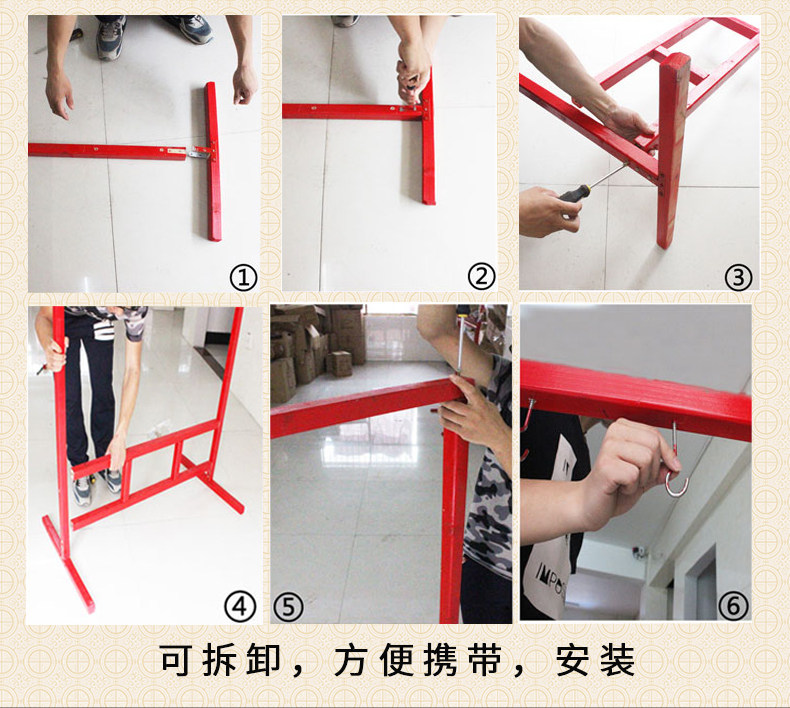 ①

②

③

④

⑤

⑥

可拆卸，方便携带，安装