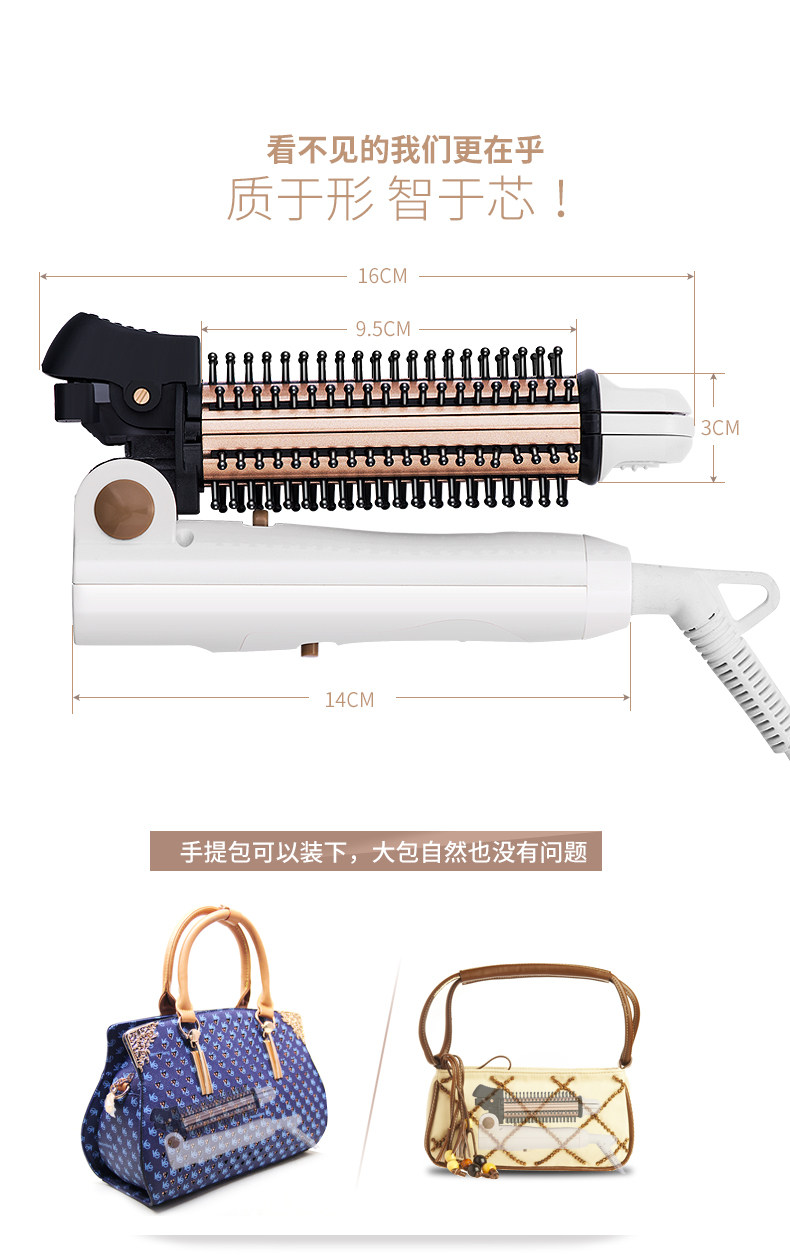 看不见的我们更在乎
质于形 智于芯！

16CM

9.5CM

3CM

14CM

手提包可以装下，大包自然也没有问题