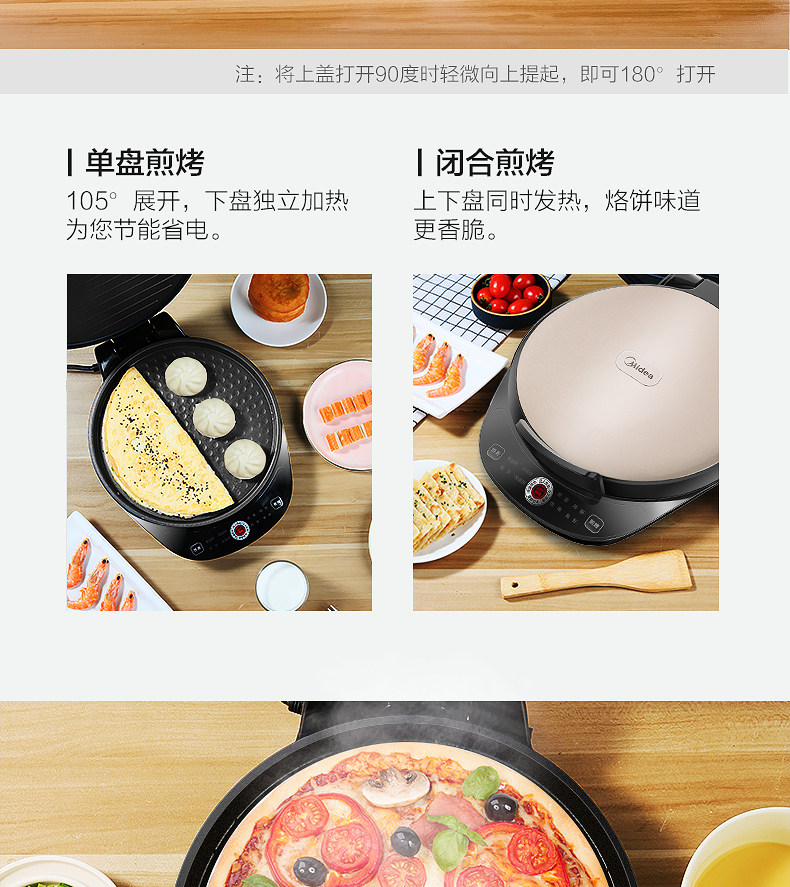 注：将上盖打开90度时轻微向上提起，即可180° 打开

单盘煎烤

105° 展开，下盘独立加热为您节能省电。

闭合煎烤

上下盘同时发热，烙饼味道更香脆。

Midea