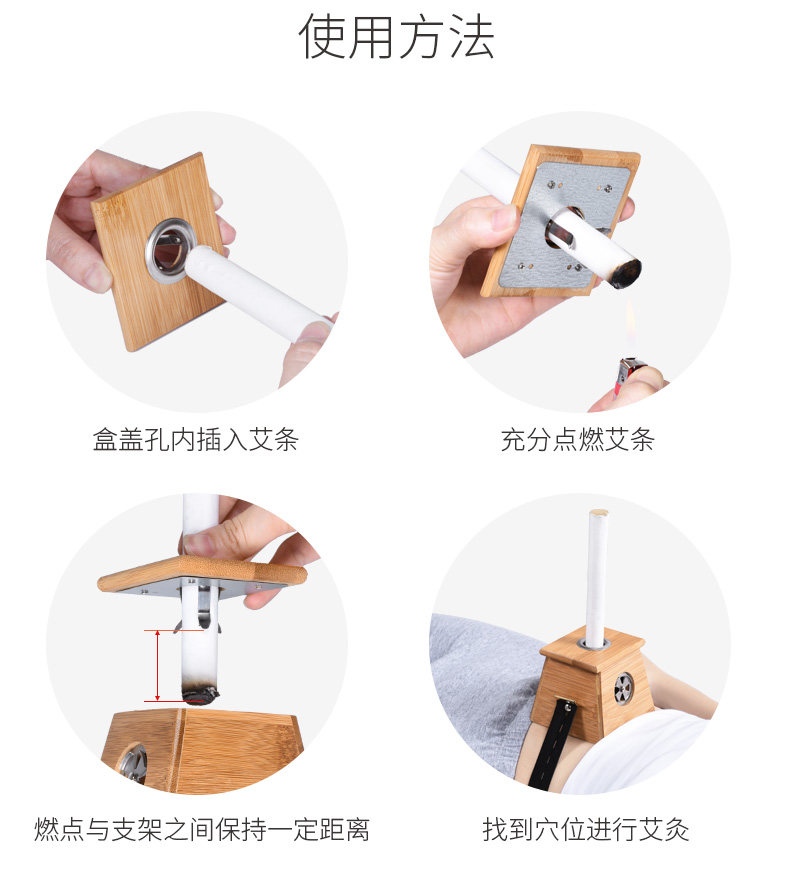 使用方法

盒盖孔内插入艾条

充分点燃艾条

燃点与支架之间保持一定距离

找到穴位进行艾灸