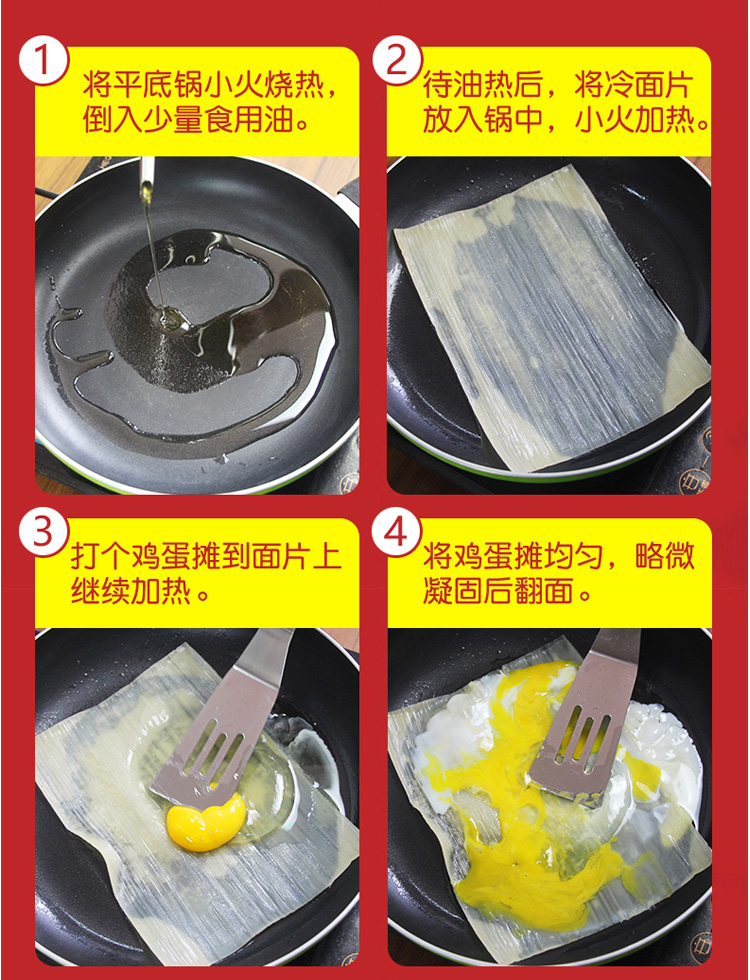 1 将平底锅小火烧热，倒入少量食用油。

2 待油热后，将冷面片放入锅中，小火加热。

3 打个鸡蛋摊到面片上继续加热。

4 将鸡蛋摊均匀，略微凝固后翻面。